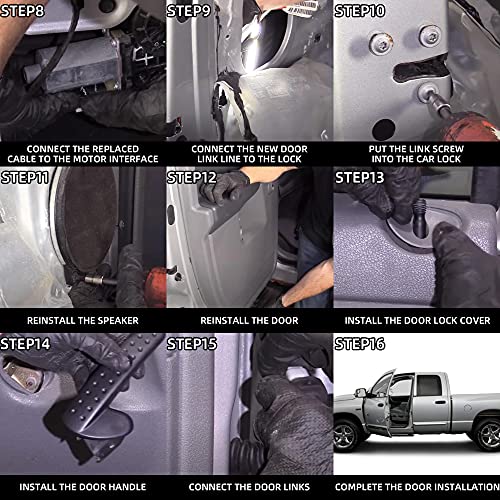 STEP8

CONNECT THE REPLACED CABLE TO THE MOTOR INTERFACE

STEP9

CONNECT THE NEW DOOR LINK LINE TO THE LOCK

STEP10

PUT THE LINK SCREW INTO THE CAR LOCK

STEP11

REINSTALL THE SPEAKER

STEP12

REINSTALL THE DOOR

STEP13

INSTALL THE DOOR LOCK COVER

STEP14

INSTALL THE DOOR HANDLE

STEP15

CONNECT THE DOOR LINKS

STEP16

COMPLETE THE DOOR INSTALLATION