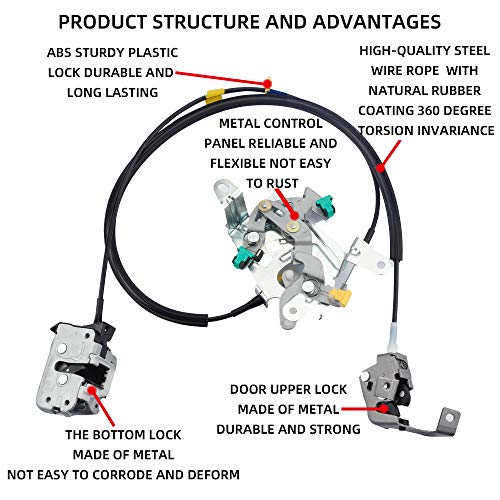 PRODUCT STRUCTURE AND ADVANTAGES

ABS STURDY PLASTIC LOCK DURABLE AND LONG LASTING

HIGH-QUALITY STEEL WIRE ROPE WITH NATURAL RUBBER COATING 360 DEGREE TORSION INVARIANCE

METAL CONTROL PANEL RELIABLE AND FLEXIBLE NOT EASY TO RUST

DOOR UPPER LOCK MADE OF METAL DURABLE AND STRONG

THE BOTTOM LOCK MADE OF METAL NOT EASY TO CORRODE AND DEFORM