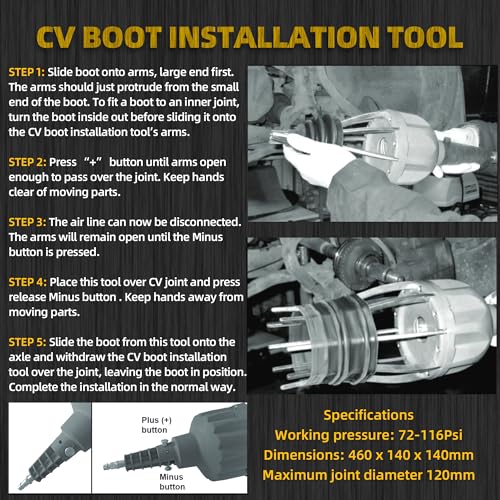 CV BOOT INSTALLATION TOOL

STEP 1: Slide boot onto arms, large end first. The arms should just protrude from the small end of the boot. To fit a boot to an inner joint, turn the boot inside out before sliding it onto the CV boot installation tool's arms.

STEP 2: Press "+" button until arms open enough to pass over the joint. Keep hands clear of moving parts.

STEP 3: The air line can now be disconnected. The arms will remain open until the Minus button is pressed.

STEP 4: Place this tool over CV joint and press release Minus button . Keep hands away from moving parts.

STEP 5: Slide the boot from this tool onto the axle and withdraw the CV boot installation tool over the joint, leaving the boot in position. Complete the installation in the normal way.

Plus (+) button

Minus button

Specifications
Working pressure: 72-116Psi
Dimensions: 460 x 140 x 140mm
Maximum joint diameter 120mm