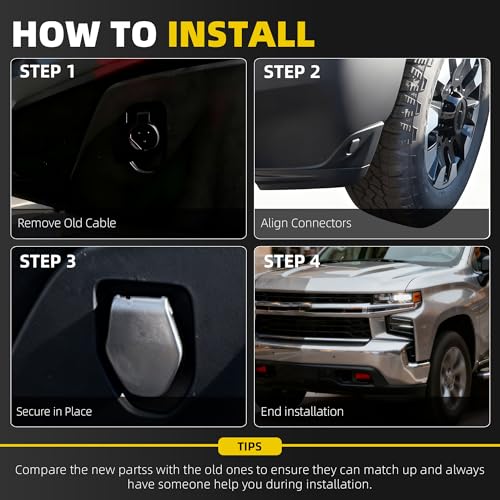 HOW TO INSTALL

STEP 1
Remove Old Cable

STEP 2
Align Connectors

STEP 3
Secure in Place

STEP 4
End installation

TIPS

Compare the new partss with the old ones to ensure they can match up and always have someone help you during installation.