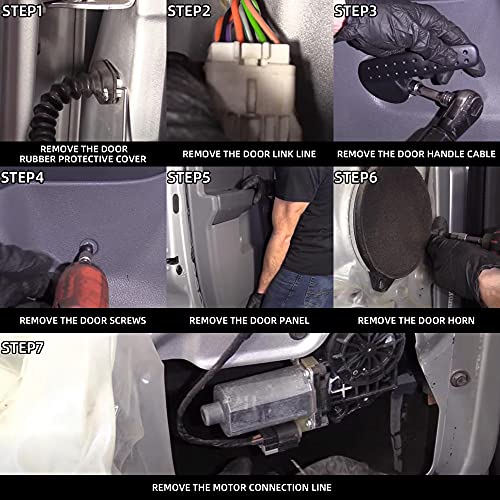 STEP1
REMOVE THE DOOR RUBBER PROTECTIVE COVER

STEP2
REMOVE THE DOOR LINK LINE

STEP3
REMOVE THE DOOR HANDLE CABLE

STEP4
REMOVE THE DOOR SCREWS

STEP5
REMOVE THE DOOR PANEL

STEP6
REMOVE THE DOOR HORN

STEP7
REMOVE THE MOTOR CONNECTION LINE