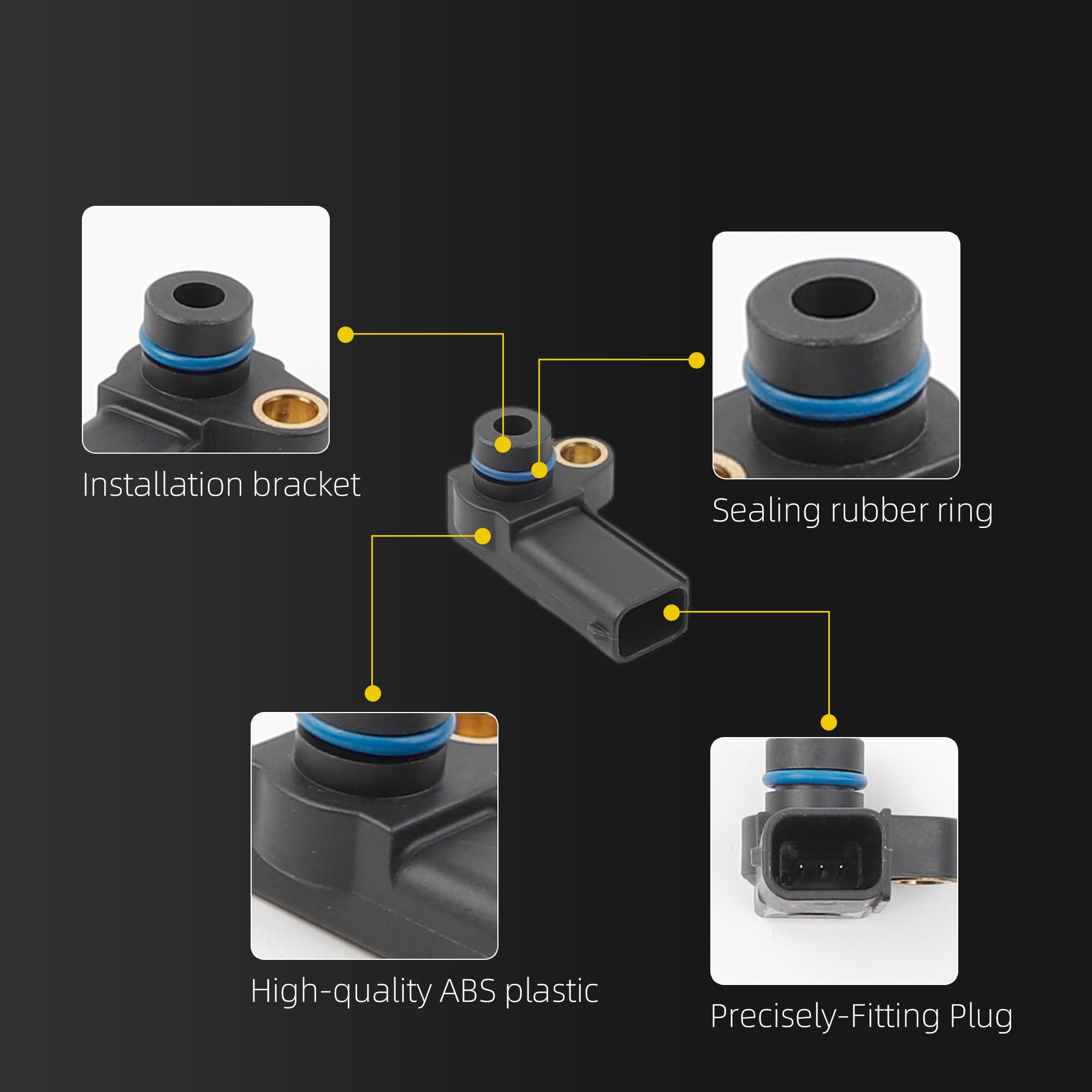 Installation bracket

Sealing rubber ring

High-quality ABS plastic

Precisely-Fitting Plug