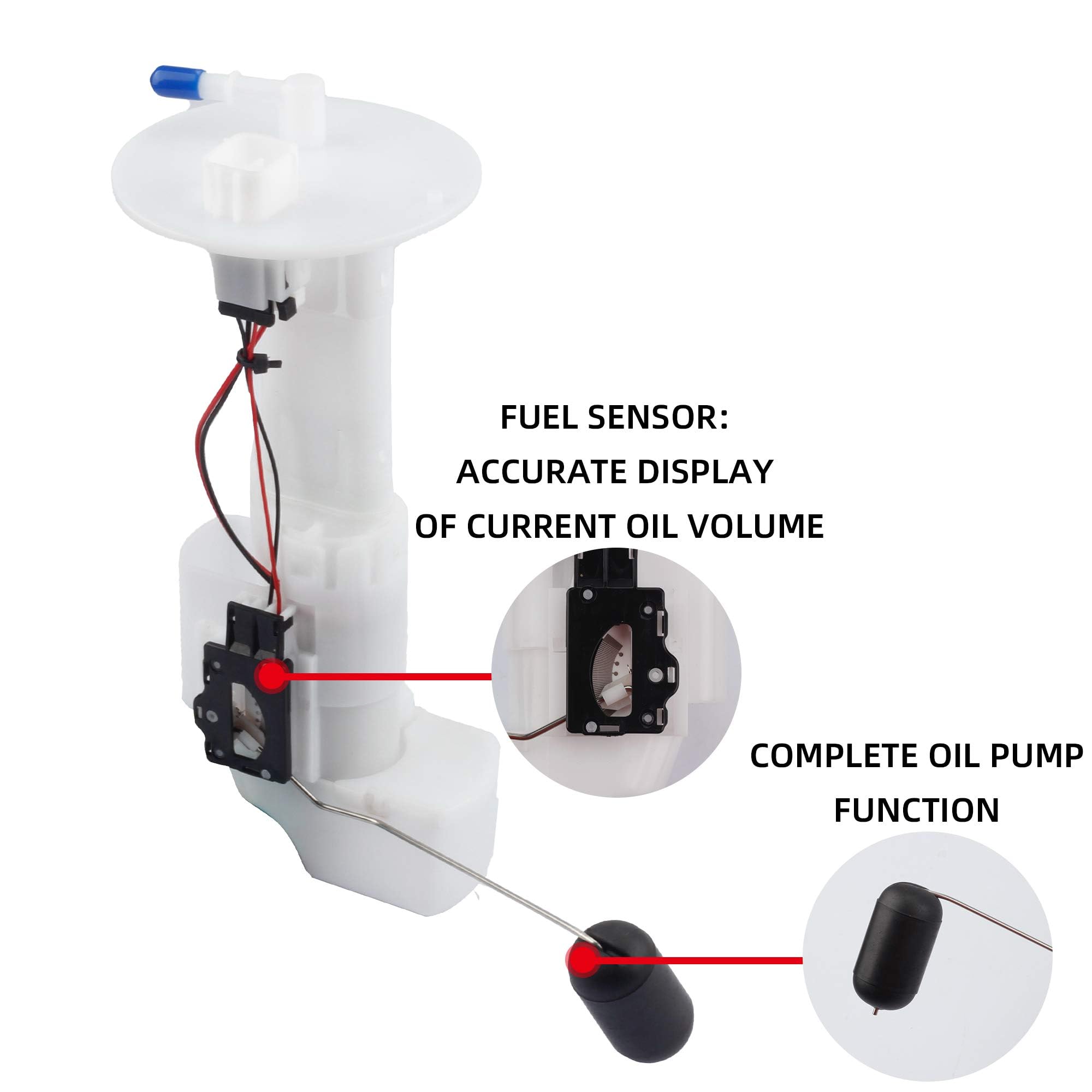 FUEL SENSOR:
ACCURATE DISPLAY
OF CURRENT OIL VOLUME

COMPLETE OIL PUMP
FUNCTION