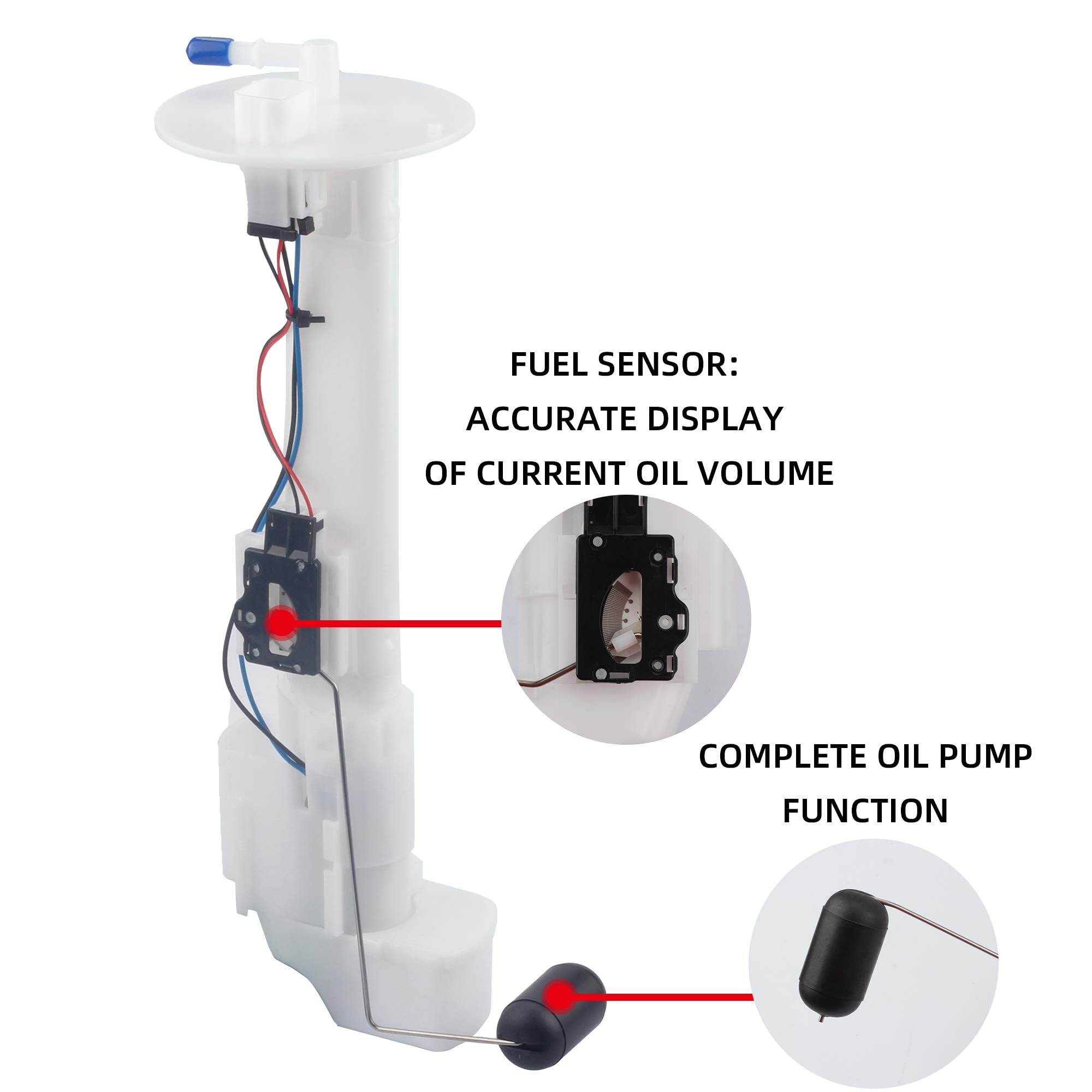 FUEL SENSOR:
ACCURATE DISPLAY
OF CURRENT OIL VOLUME

COMPLETE OIL PUMP
FUNCTION