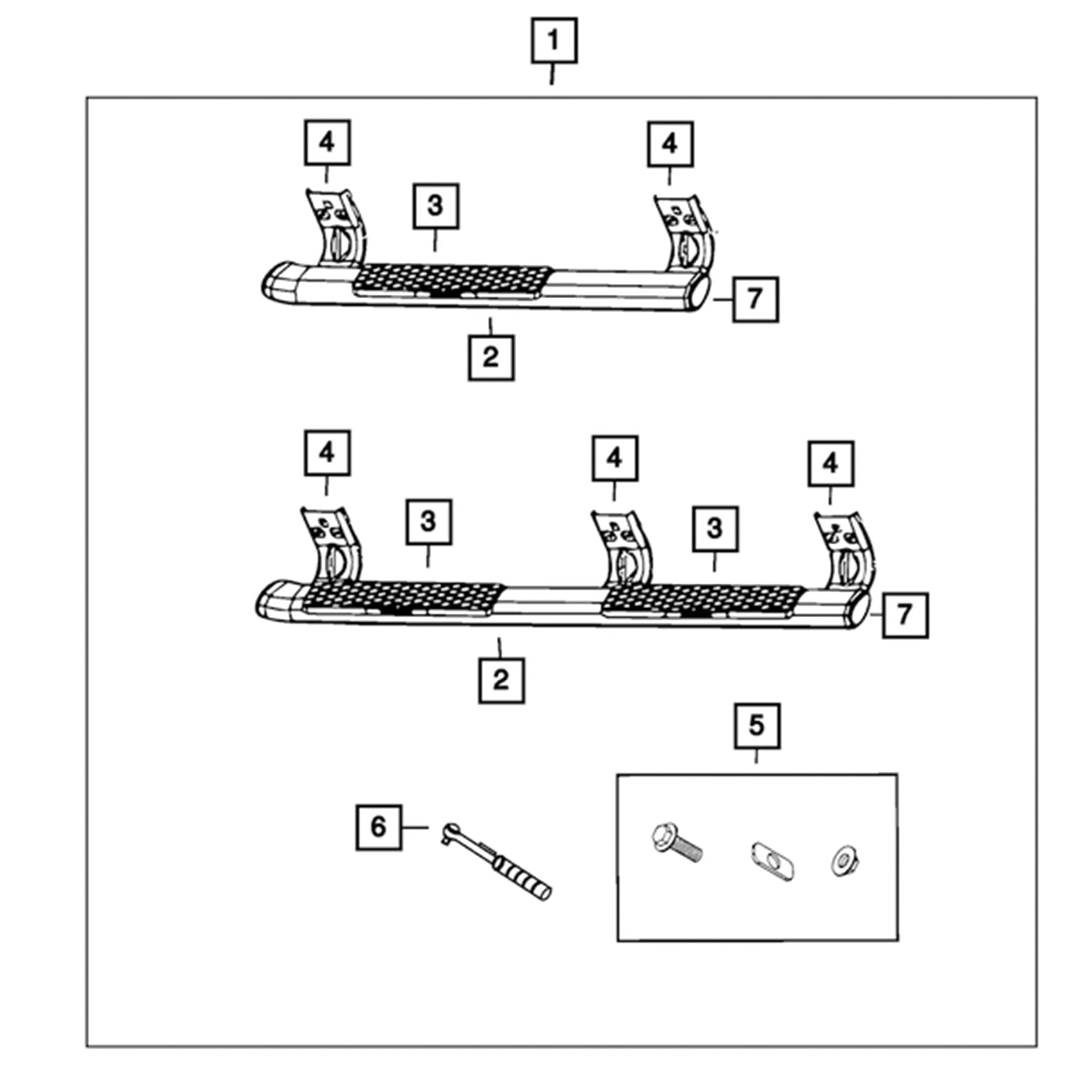 1

4

4

3

7

2

4

4

4

3

3

7

2

5

6