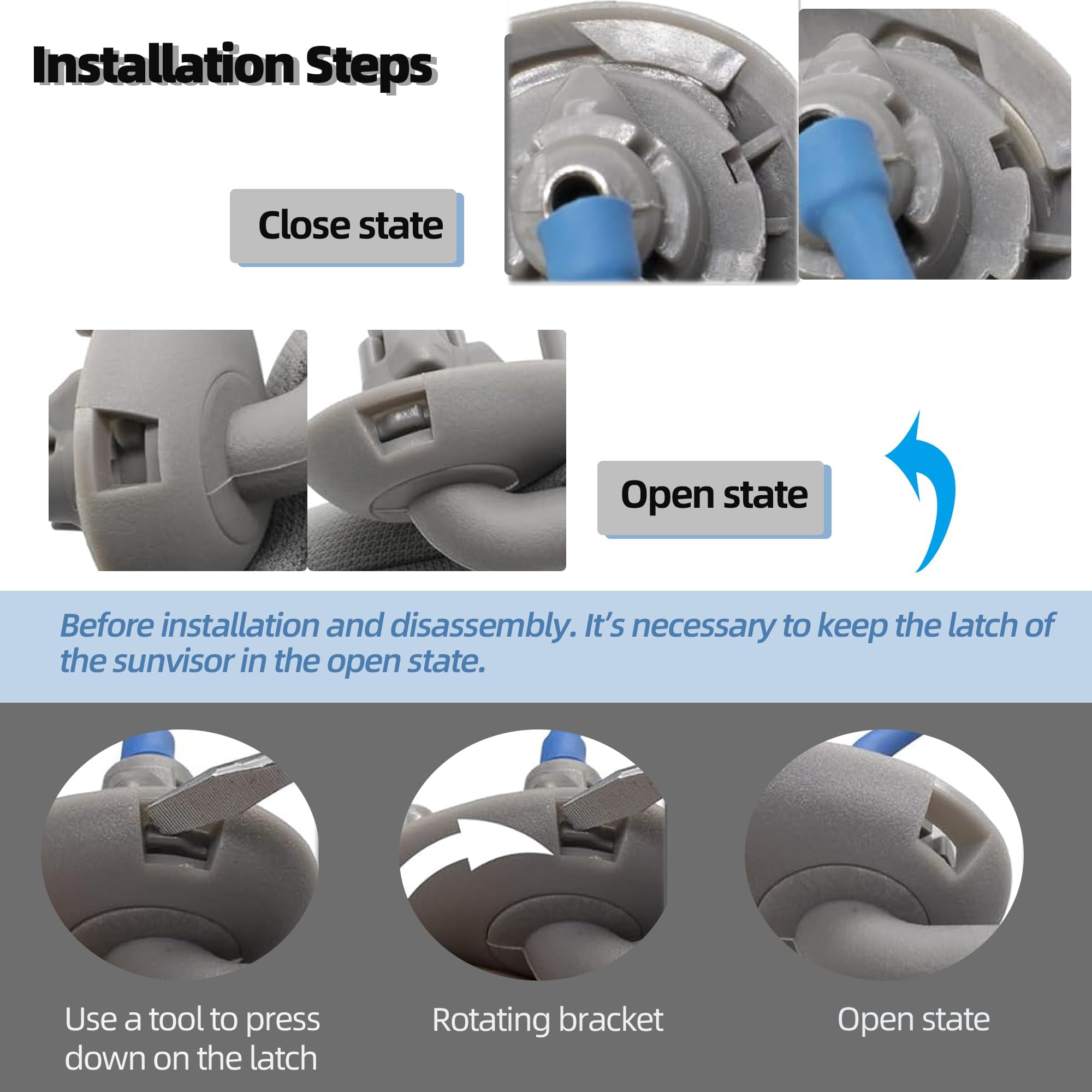 Installation Steps

Close state

Open state

Before installation and disassembly. It's necessary to keep the latch of the sunvisor in the open state.

Use a tool to press down on the latch

Rotating bracket

Open state