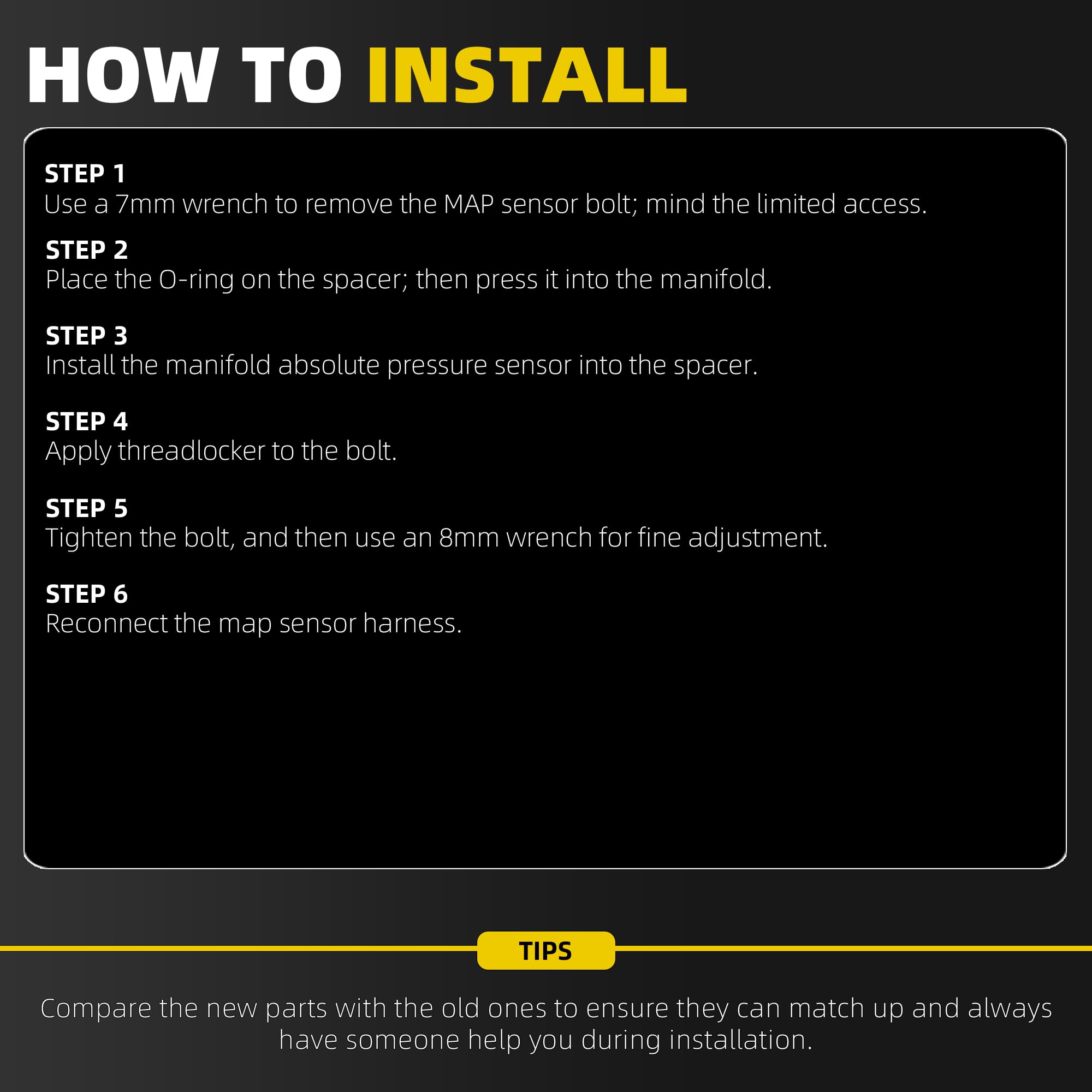 HOW TO INSTALL

STEP 1
Use a 7mm wrench to remove the MAP sensor bolt; mind the limited access.

STEP 2
Place the O-ring on the spacer; then press it into the manifold.

STEP 3
Install the manifold absolute pressure sensor into the spacer.

STEP 4
Apply threadlocker to the bolt.

STEP 5
Tighten the bolt, and then use an 8mm wrench for fine adjustment.

STEP 6
Reconnect the map sensor harness.

TIPS

Compare the new parts with the old ones to ensure they can match up and always have someone help you during installation.