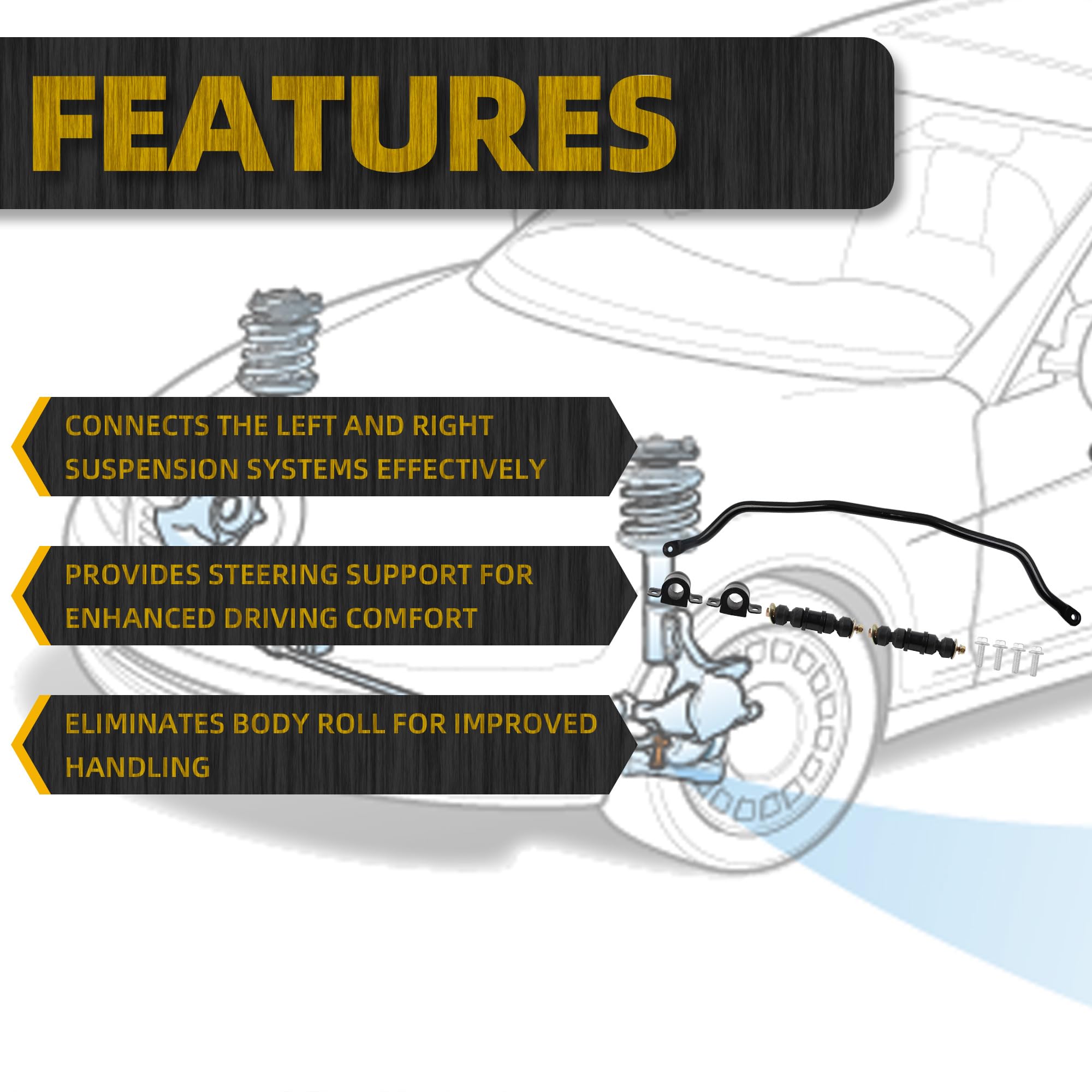 FEATURES

CONNECTS THE LEFT AND RIGHT SUSPENSION SYSTEMS EFFECTIVELY

PROVIDES STEERING SUPPORT FOR ENHANCED DRIVING COMFORT

ELIMINATES BODY ROLL FOR IMPROVED HANDLING