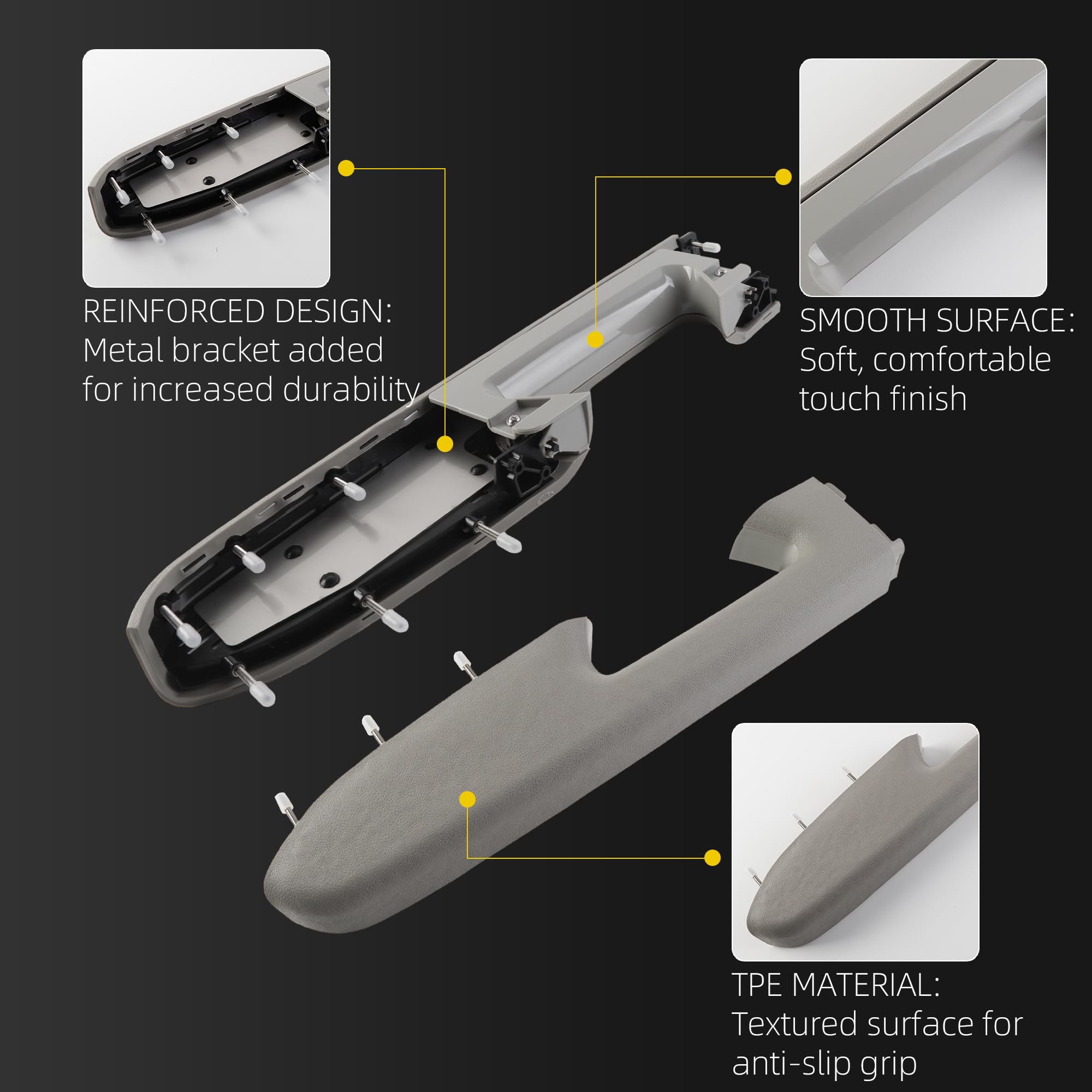 REINFORCED DESIGN:
Metal bracket added for increased durability

SMOOTH SURFACE:
Soft, comfortable touch finish

TPE MATERIAL:
Textured surface for anti-slip grip