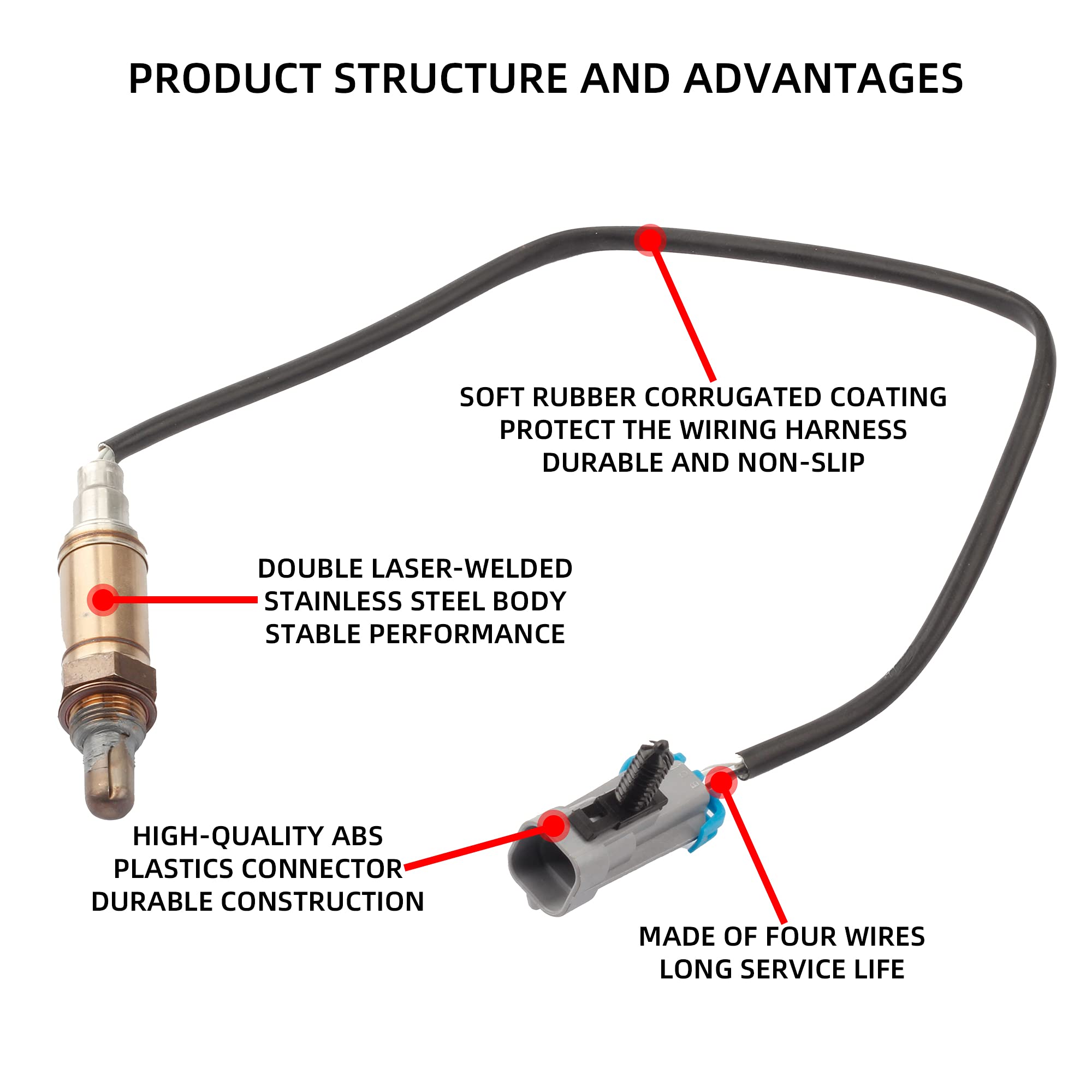 PRODUCT STRUCTURE AND ADVANTAGES

SOFT RUBBER CORRUGATED COATING
PROTECT THE WIRING HARNESS
DURABLE AND NON-SLIP

DOUBLE LASER-WELDED
STAINLESS STEEL BODY
STABLE PERFORMANCE

HIGH-QUALITY ABS
PLASTICS CONNECTOR
DURABLE CONSTRUCTION

MADE OF FOUR WIRES
LONG SERVICE LIFE