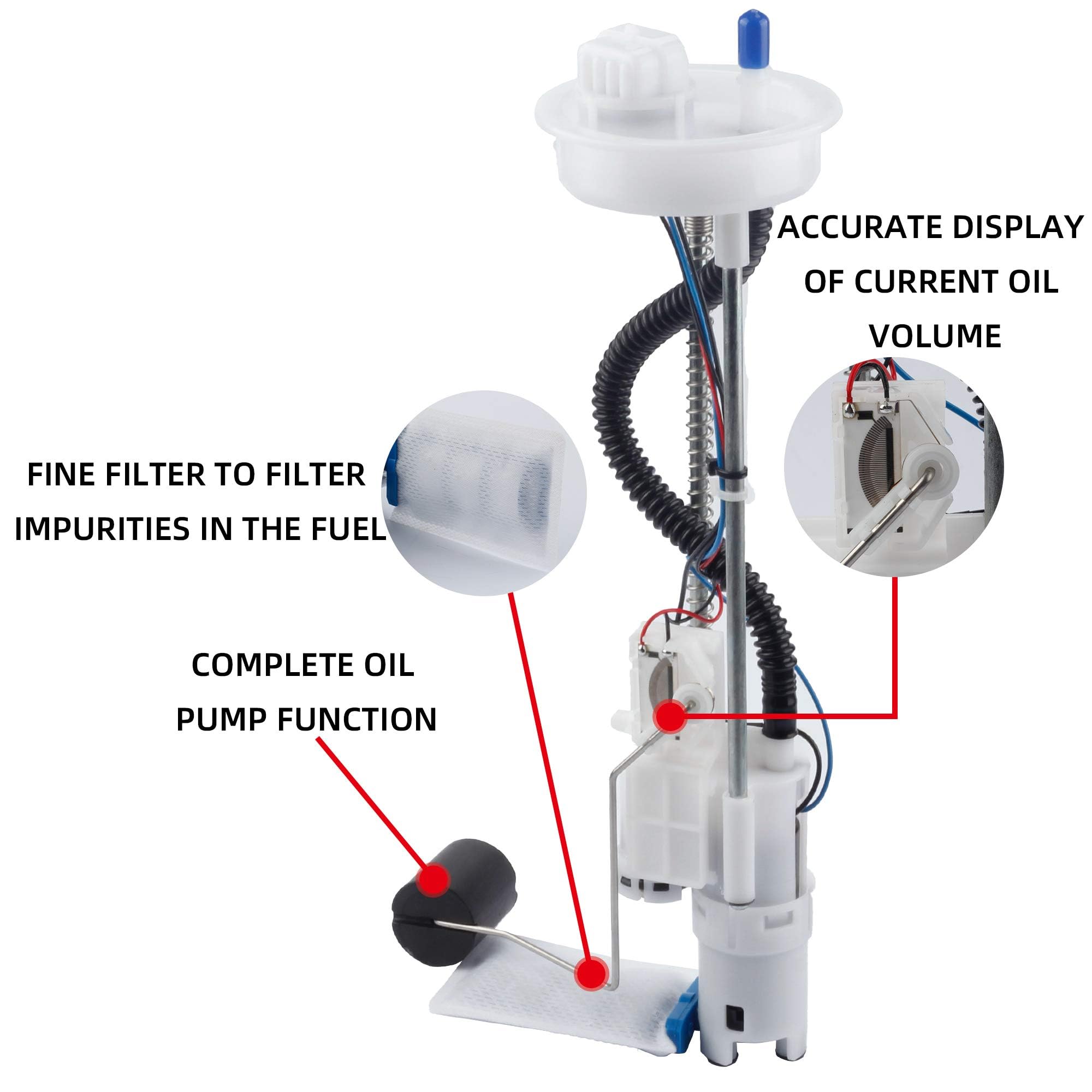 ACCURATE DISPLAY OF CURRENT OIL VOLUME

FINE FILTER TO FILTER IMPURITIES IN THE FUEL

COMPLETE OIL PUMP FUNCTION