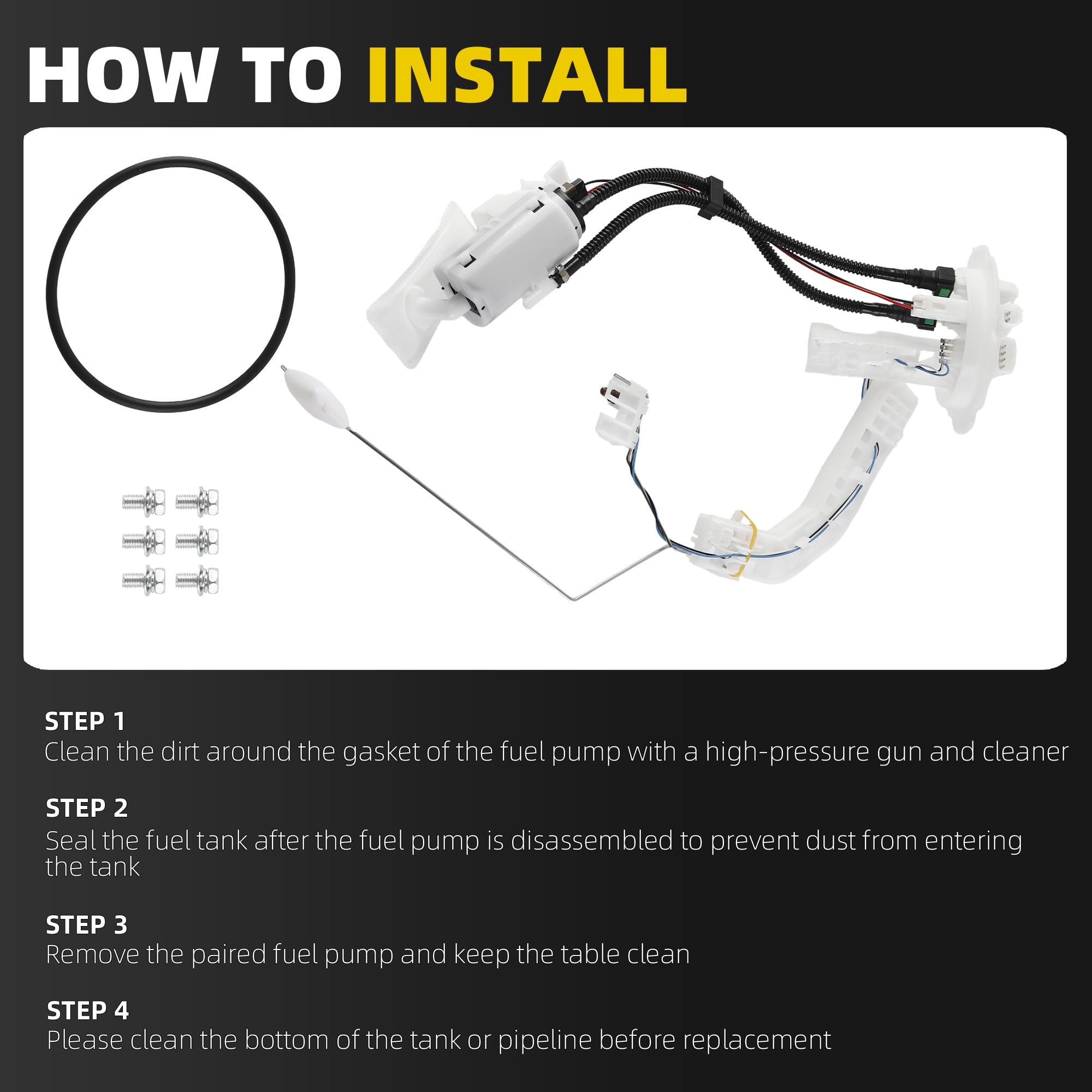 HOW TO INSTALL

STEP 1
Clean the dirt around the gasket of the fuel pump with a high-pressure gun and cleaner

STEP 2
Seal the fuel tank after the fuel pump is disassembled to prevent dust from entering the tank

STEP 3
Remove the paired fuel pump and keep the table clean

STEP 4
Please clean the bottom of the tank or pipeline before replacement