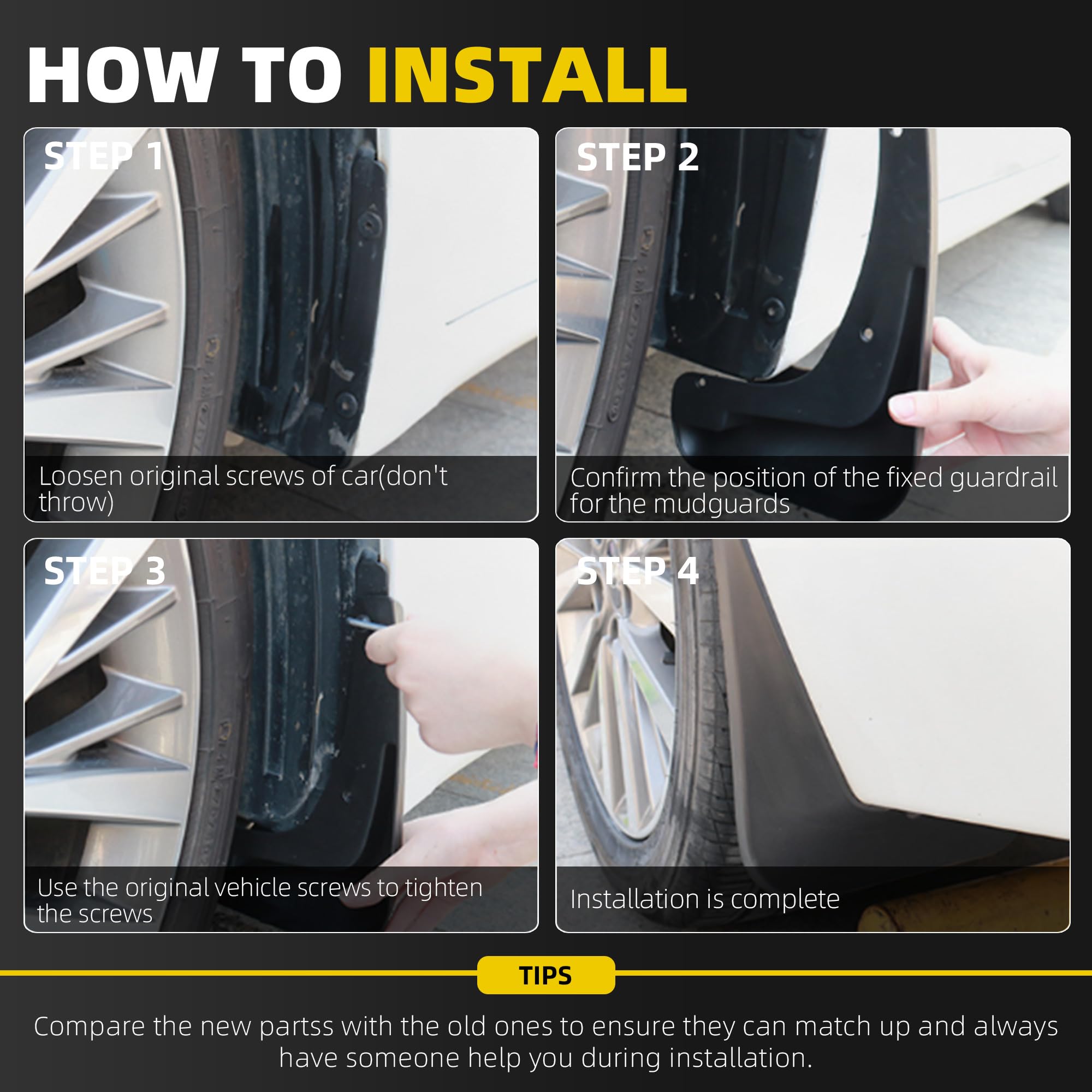 HOW TO INSTALL

STEP 1

Loosen original screws of car(don't throw)

STEP 2

Confirm the position of the fixed guardrail for the mudguards

STEP 3

Use the original vehicle screws to tighten the screws

STEP 4

Installation is complete

TIPS

Compare the new partss with the old ones to ensure they can match up and always have someone help you during installation.