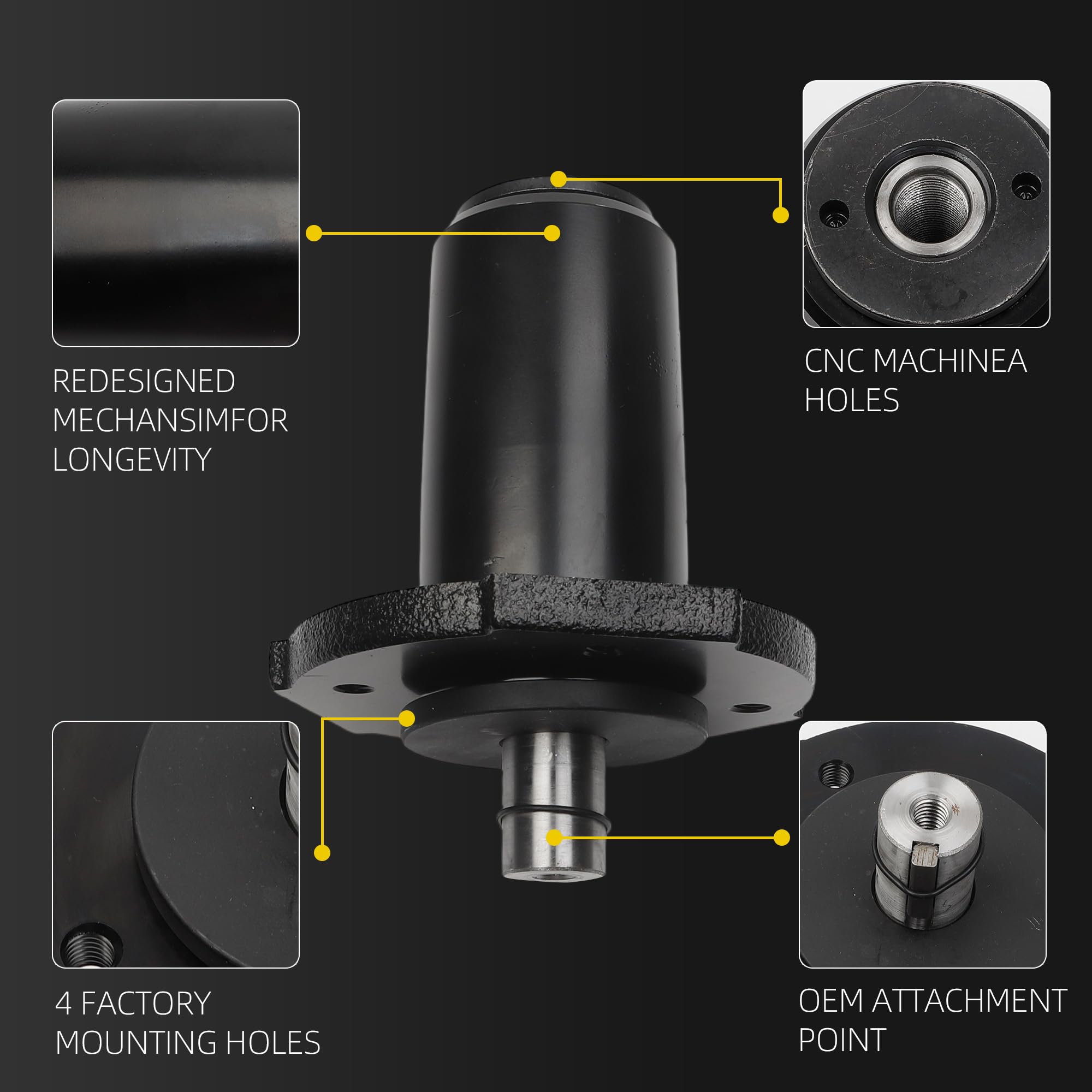 REDESIGNED MECHANSIMFOR LONGEVITY

CNC MACHINEA HOLES

4 FACTORY MOUNTING HOLES

OEM ATTACHMENT POINT