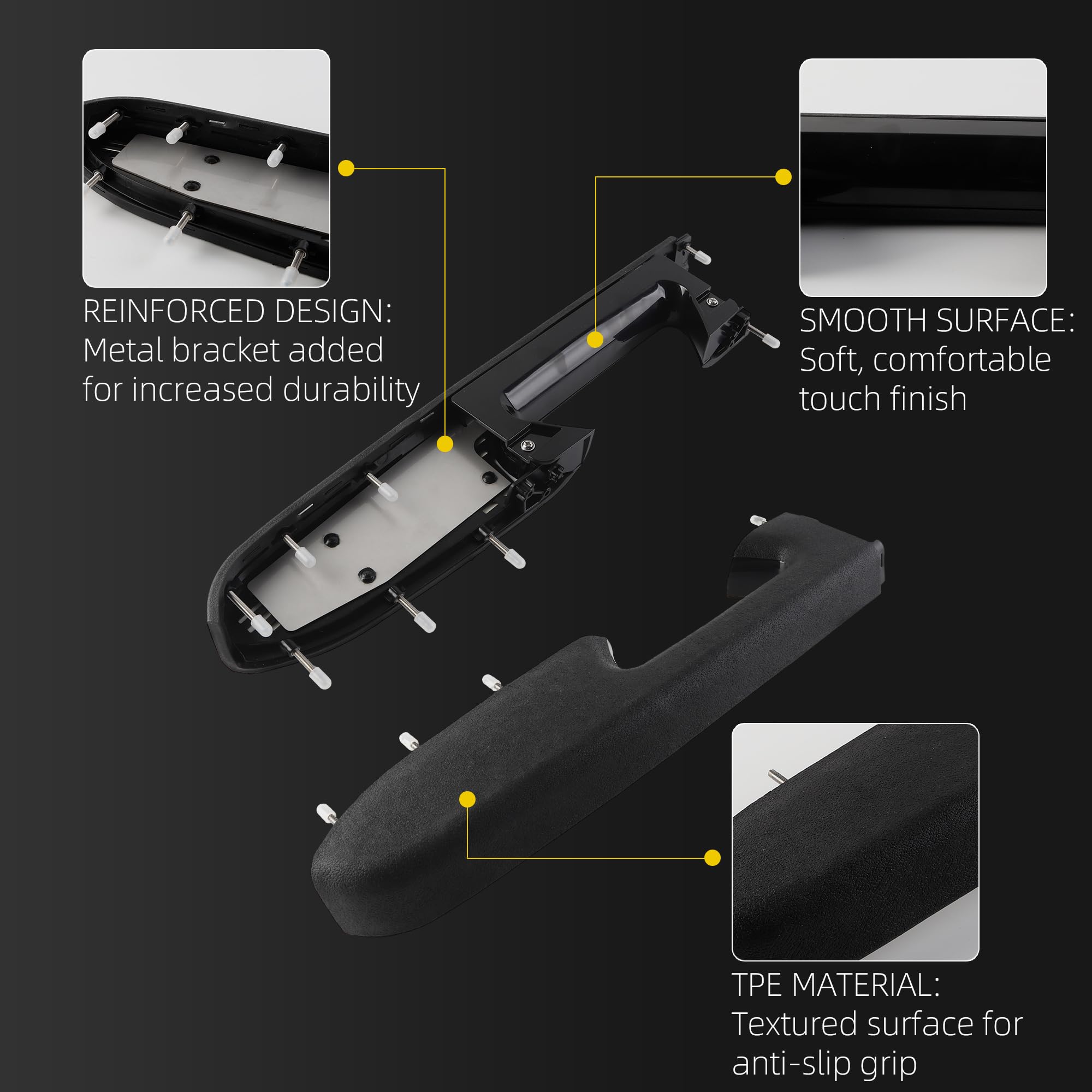 REINFORCED DESIGN:
Metal bracket added for increased durability

SMOOTH SURFACE:
Soft, comfortable touch finish

TPE MATERIAL:
Textured surface for anti-slip grip