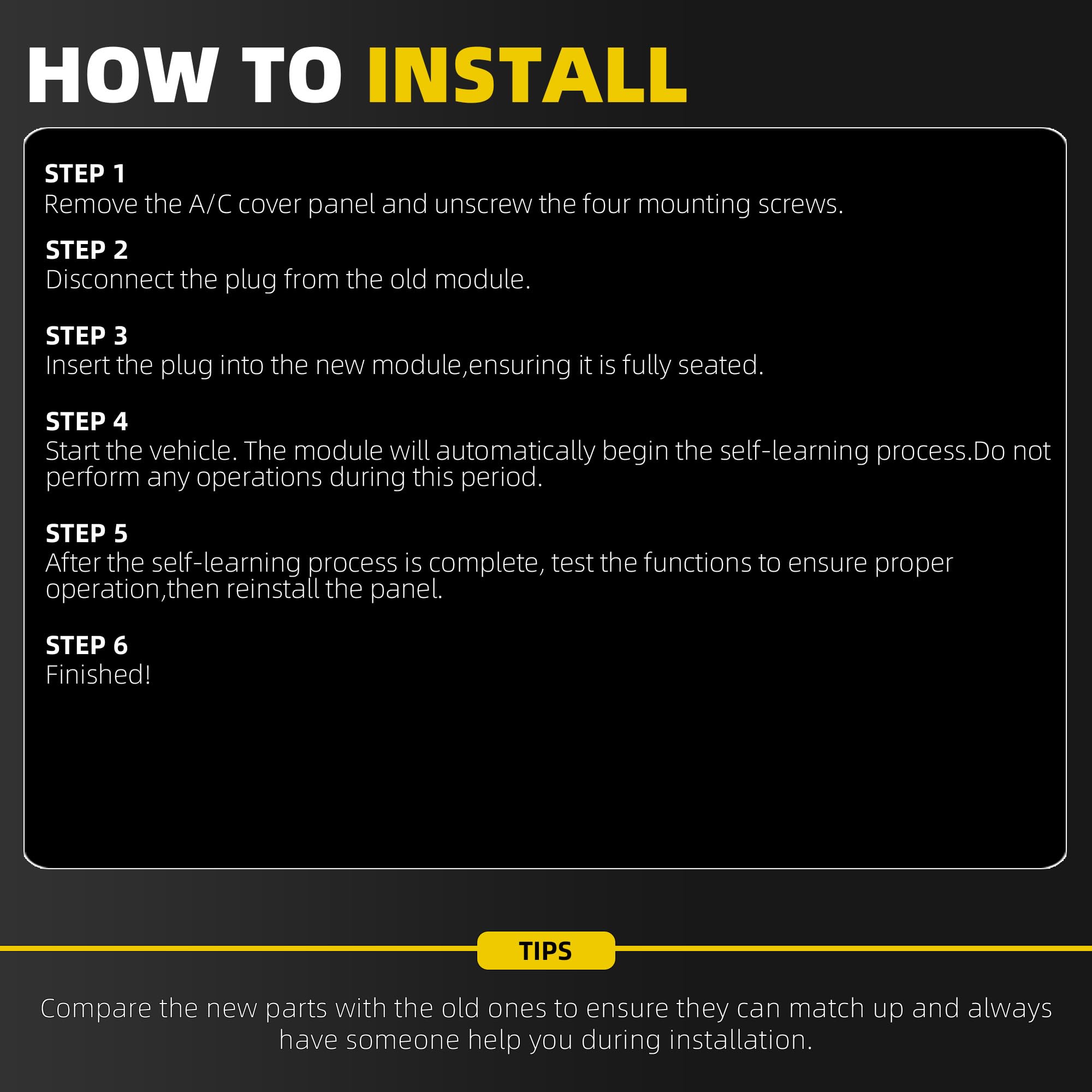 HOW TO INSTALL

STEP 1
Remove the A/C cover panel and unscrew the four mounting screws.

STEP 2
Disconnect the plug from the old module.

STEP 3
Insert the plug into the new module,ensuring it is fully seated.

STEP 4
Start the vehicle. The module will automatically begin the self-learning process.Do not perform any operations during this period.

STEP 5
After the self-learning process is complete, test the functions to ensure proper operation,then reinstall the panel.

STEP 6
Finished!

TIPS

Compare the new parts with the old ones to ensure they can match up and always have someone help you during installation.