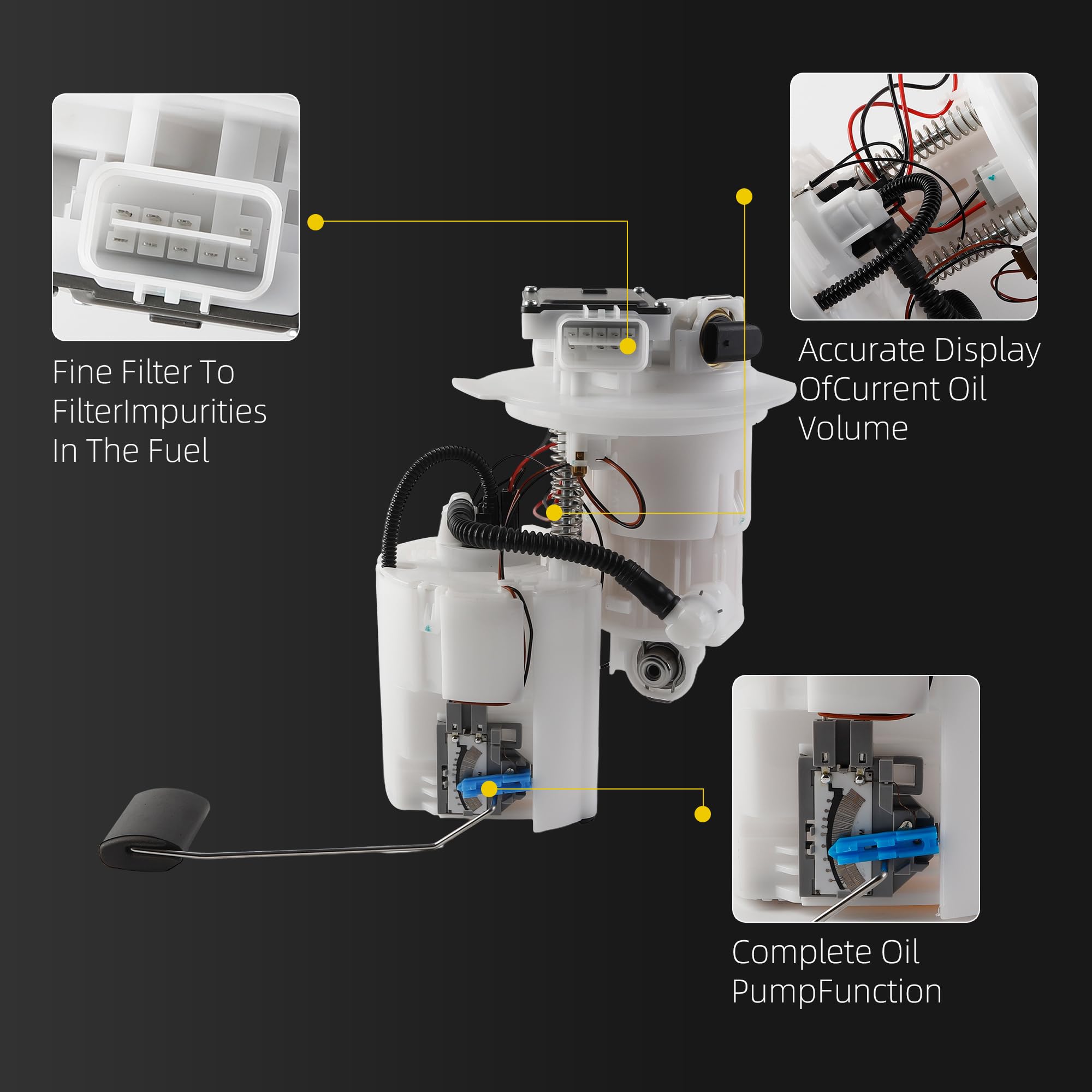 Fine Filter To FilterImpurities In The Fuel

Accurate Display OfCurrent Oil Volume

Complete Oil PumpFunction