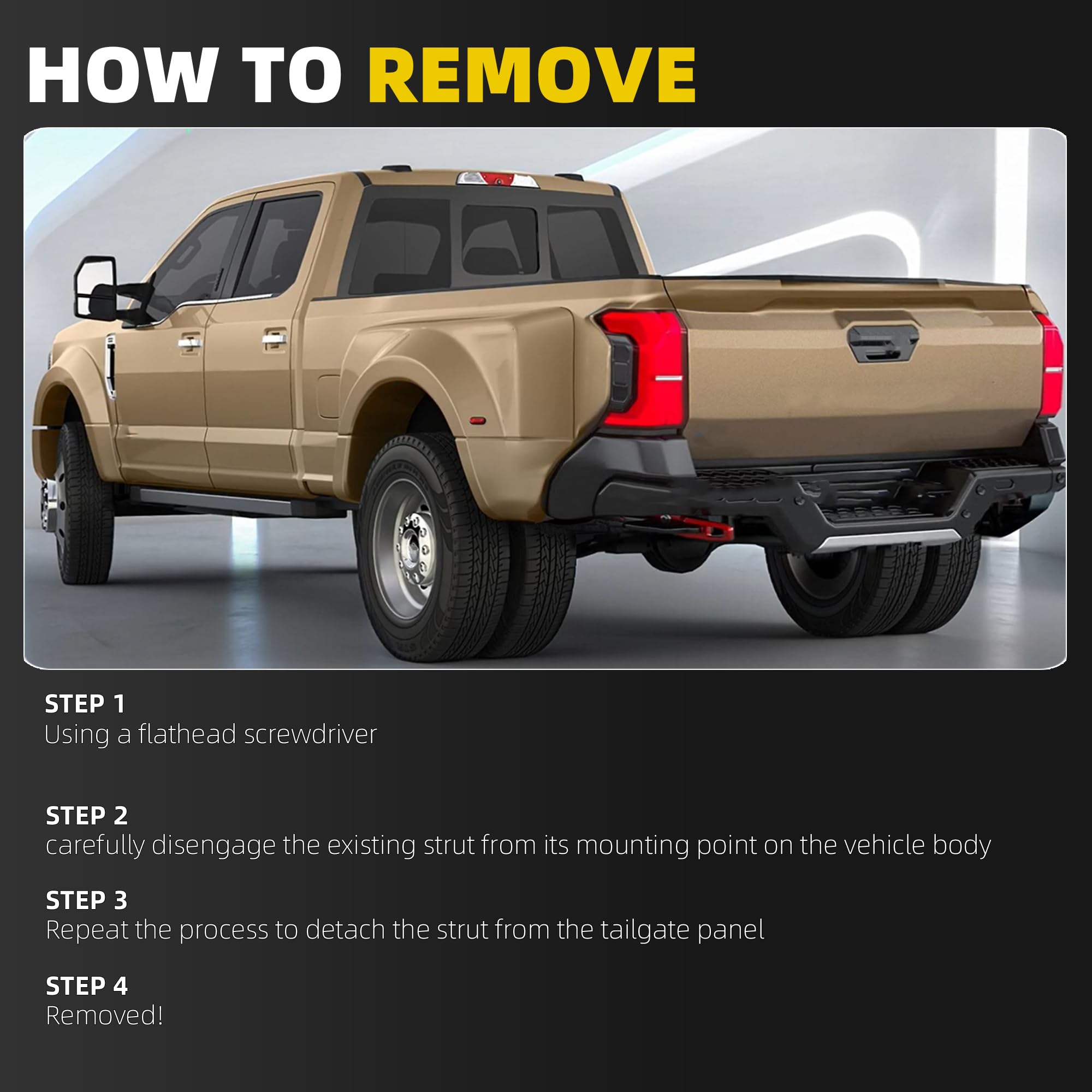 HOW TO REMOVE

STEP 1
Using a flathead screwdriver

STEP 2
carefully disengage the existing strut from its mounting point on the vehicle body

STEP 3
Repeat the process to detach the strut from the tailgate panel

STEP 4
Removed!