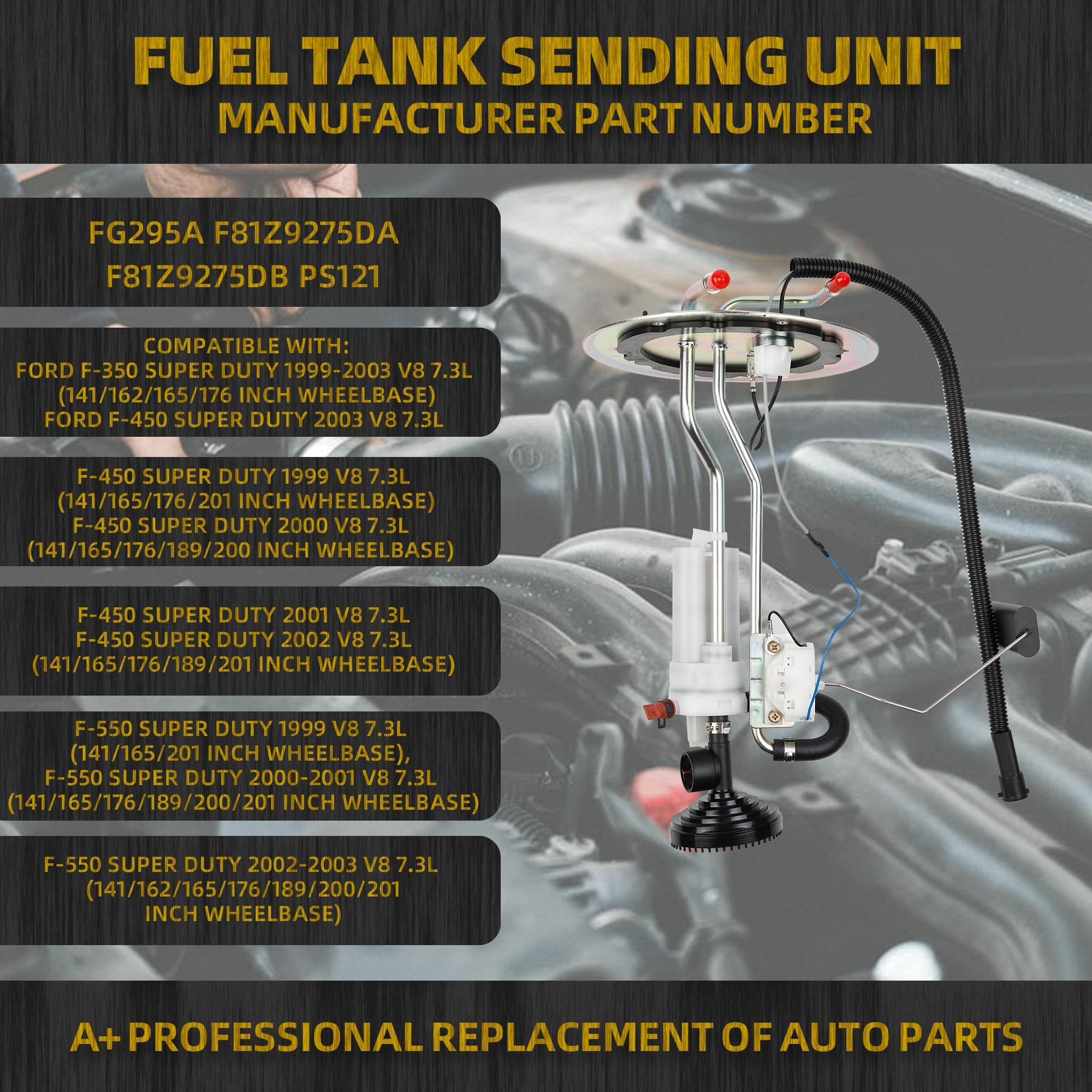 FUEL TANK SENDING UNIT
MANUFACTURER PART NUMBER

FG295A F81Z9275DA
F81Z9275DB PS121

COMPATIBLE WITH:
FORD F-350 SUPER DUTY 1999-2003 V8 7.3L
(141/162/165/176 INCH WHEELBASE)
FORD F-450 SUPER DUTY 2003 V8 7.3L

F-450 SUPER DUTY 1999 V8 7.3L
(141/165/176/201 INCH WHEELBASE)
F-450 SUPER DUTY 2000 V8 7.3L
(141/165/176/189/200 INCH WHEELBASE)

F-450 SUPER DUTY 2001 V8 7.3L
F-450 SUPER DUTY 2002 V8 7.3L
(141/165/176/189/201 INCH WHEELBASE)

F-550 SUPER DUTY 1999 V8 7.3L
(141/165/201 INCH WHEELBASE),
F-550 SUPER DUTY 2000-2001 V8 7.3L
(141/165/176/189/200/201 INCH WHEELBASE)

F-550 SUPER DUTY 2002-2003 V8 7.3L
(141/162/165/176/189/200/201
INCH WHEELBASE)

A+ PROFESSIONAL REPLACEMENT OF AUTO PARTS