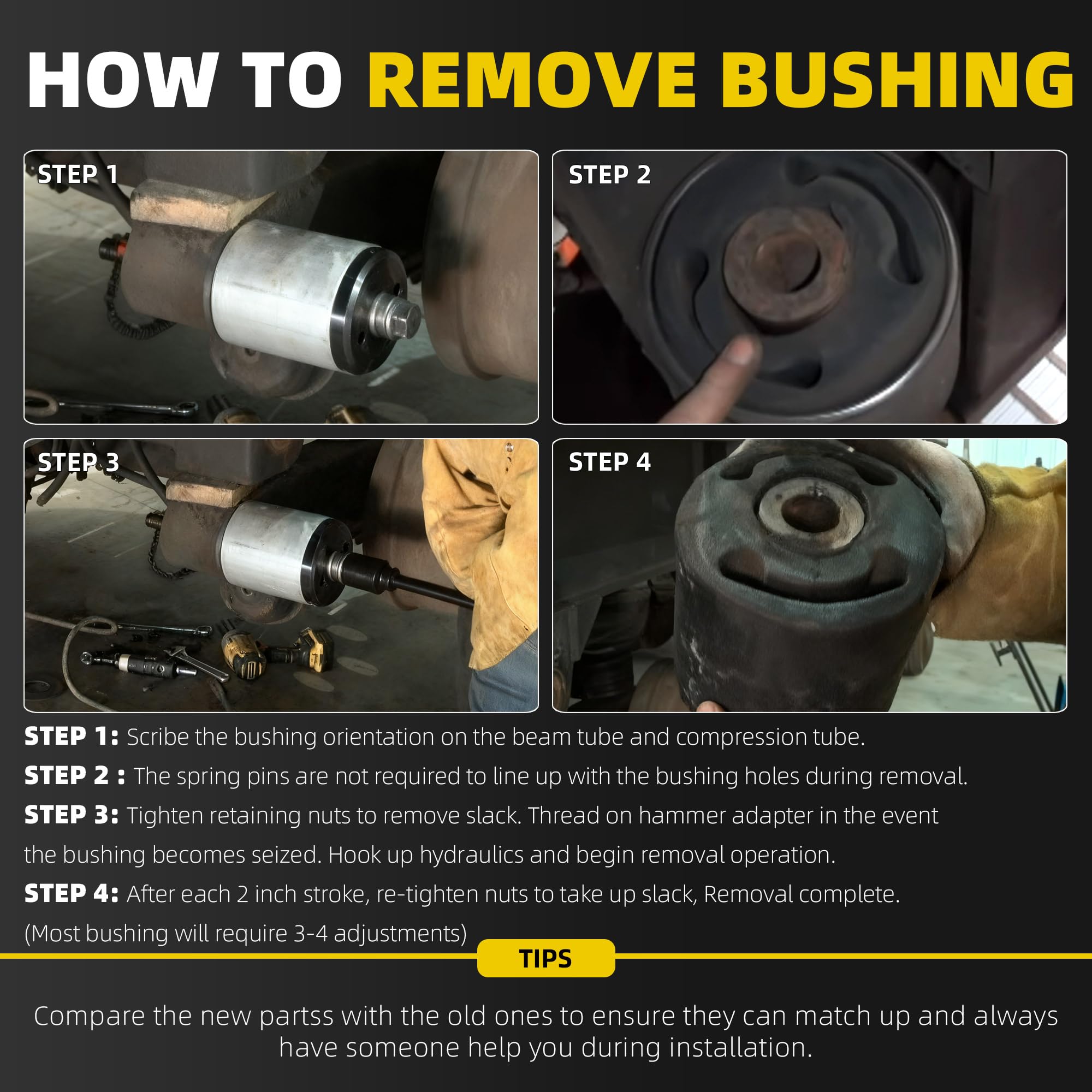 HOW TO REMOVE BUSHING

STEP 1

STEP 2

STEP 3

STEP 4

STEP 1: Scribe the bushing orientation on the beam tube and compression tube.

STEP 2 : The spring pins are not required to line up with the bushing holes during removal.

STEP 3: Tighten retaining nuts to remove slack. Thread on hammer adapter in the event the bushing becomes seized. Hook up hydraulics and begin removal operation.

STEP 4: After each 2 inch stroke, re-tighten nuts to take up slack, Removal complete.

(Most bushing will require 3-4 adjustments)

TIPS

Compare the new partss with the old ones to ensure they can match up and always have someone help you during installation.