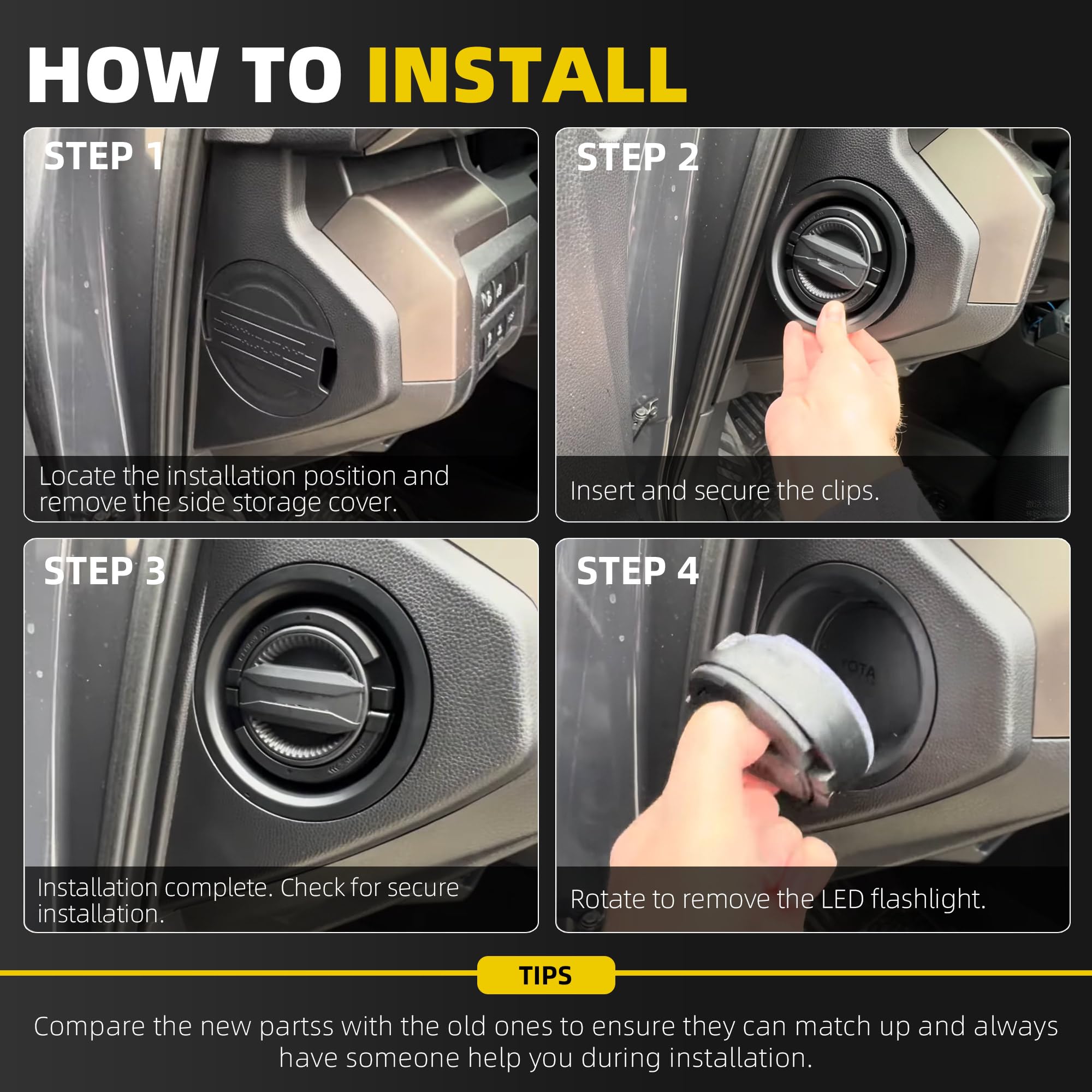 HOW TO INSTALL

STEP 1

Locate the installation position and remove the side storage cover.

STEP 2

Insert and secure the clips.

STEP 3

Installation complete. Check for secure installation.

STEP 4

Rotate to remove the LED flashlight.

TIPS

Compare the new partss with the old ones to ensure they can match up and always have someone help you during installation.