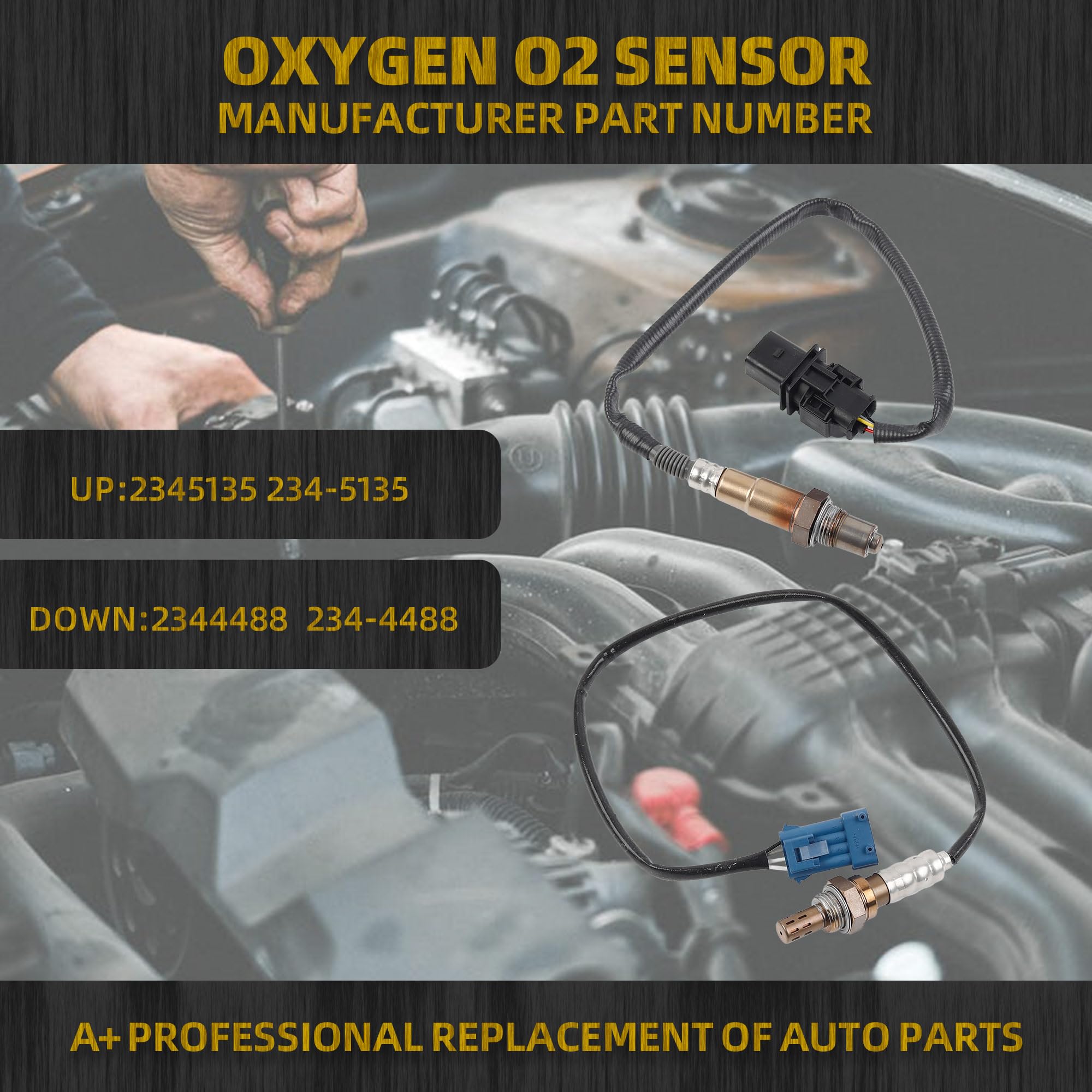 OXYGEN O2 SENSOR
MANUFACTURER PART NUMBER

UP:2345135 234-5135

DOWN:2344488 234-4488

A+ PROFESSIONAL REPLACEMENT OF AUTO PARTS