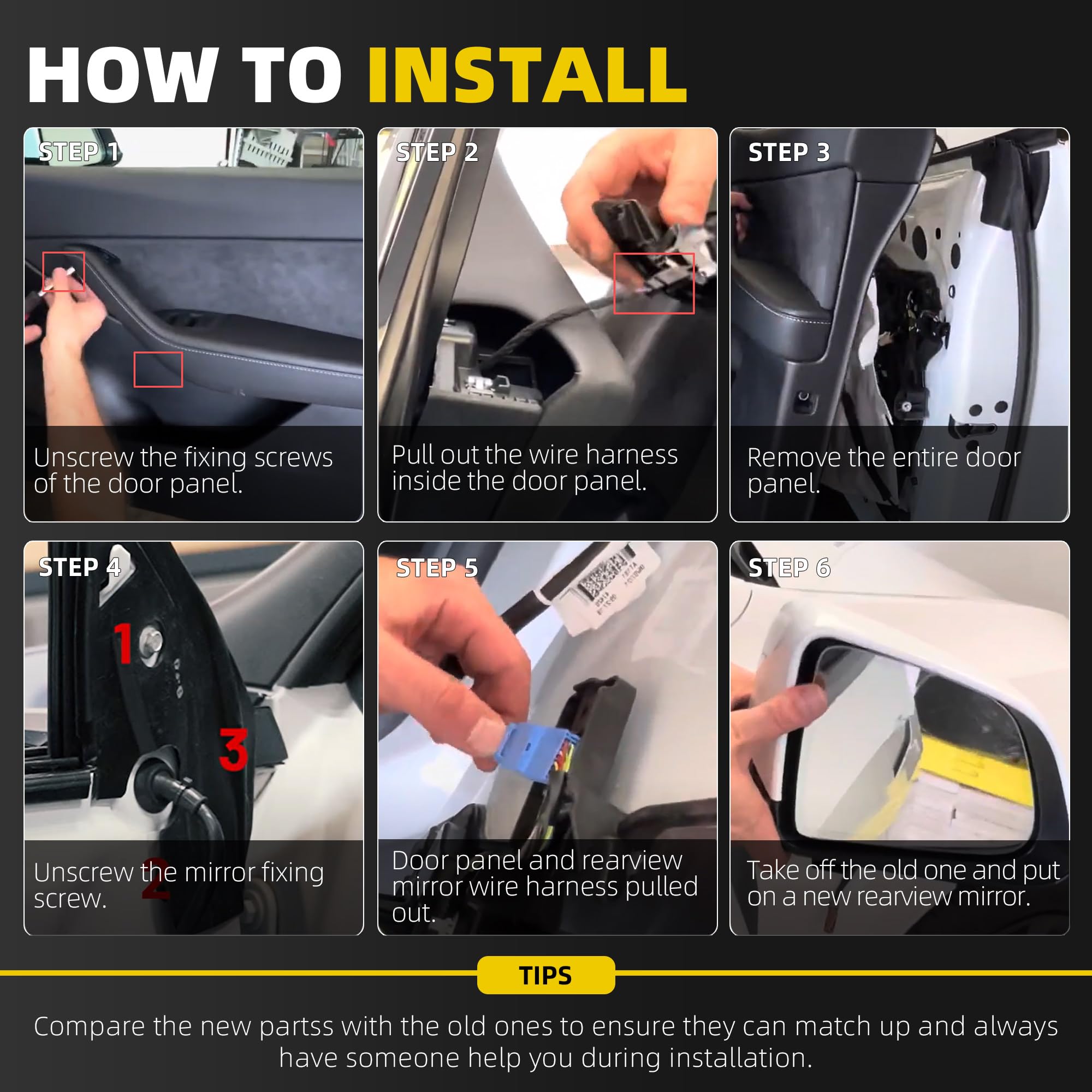 HOW TO INSTALL

STEP 1
Unscrew the fixing screws of the door panel.

STEP 2
Pull out the wire harness inside the door panel.

STEP 3
Remove the entire door panel.

STEP 4
1
3
2
Unscrew the mirror fixing screw.

STEP 5
Door panel and rearview mirror wire harness pulled out.

STEP 6
Take off the old one and put on a new rearview mirror.

TIPS

Compare the new partss with the old ones to ensure they can match up and always have someone help you during installation.