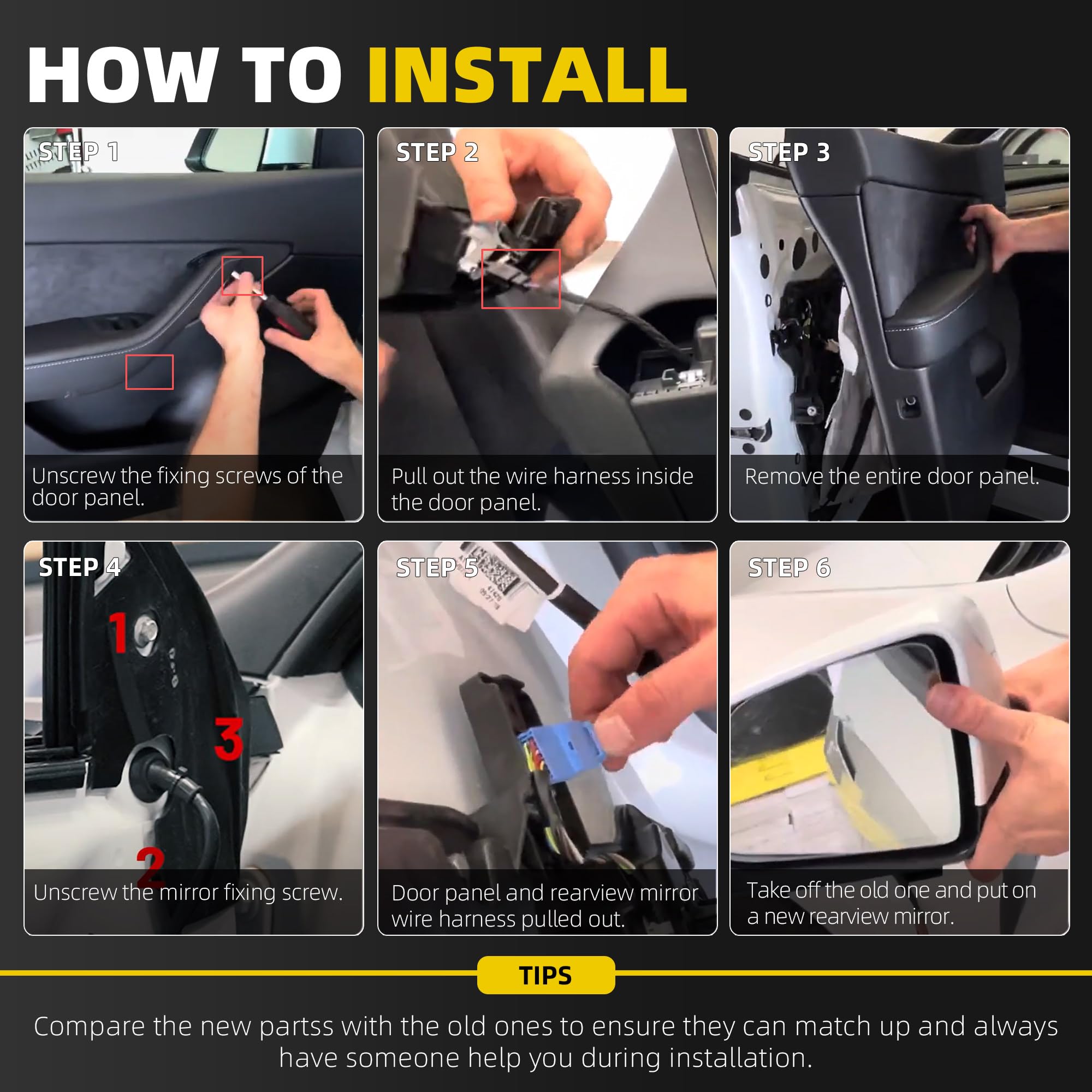 HOW TO INSTALL

STEP 1
Unscrew the fixing screws of the door panel.

STEP 2
Pull out the wire harness inside the door panel.

STEP 3
Remove the entire door panel.

STEP 4
1
3
2
Unscrew the mirror fixing screw.

STEP 5
Door panel and rearview mirror wire harness pulled out.

STEP 6
Take off the old one and put on a new rearview mirror.

TIPS

Compare the new partss with the old ones to ensure they can match up and always have someone help you during installation.