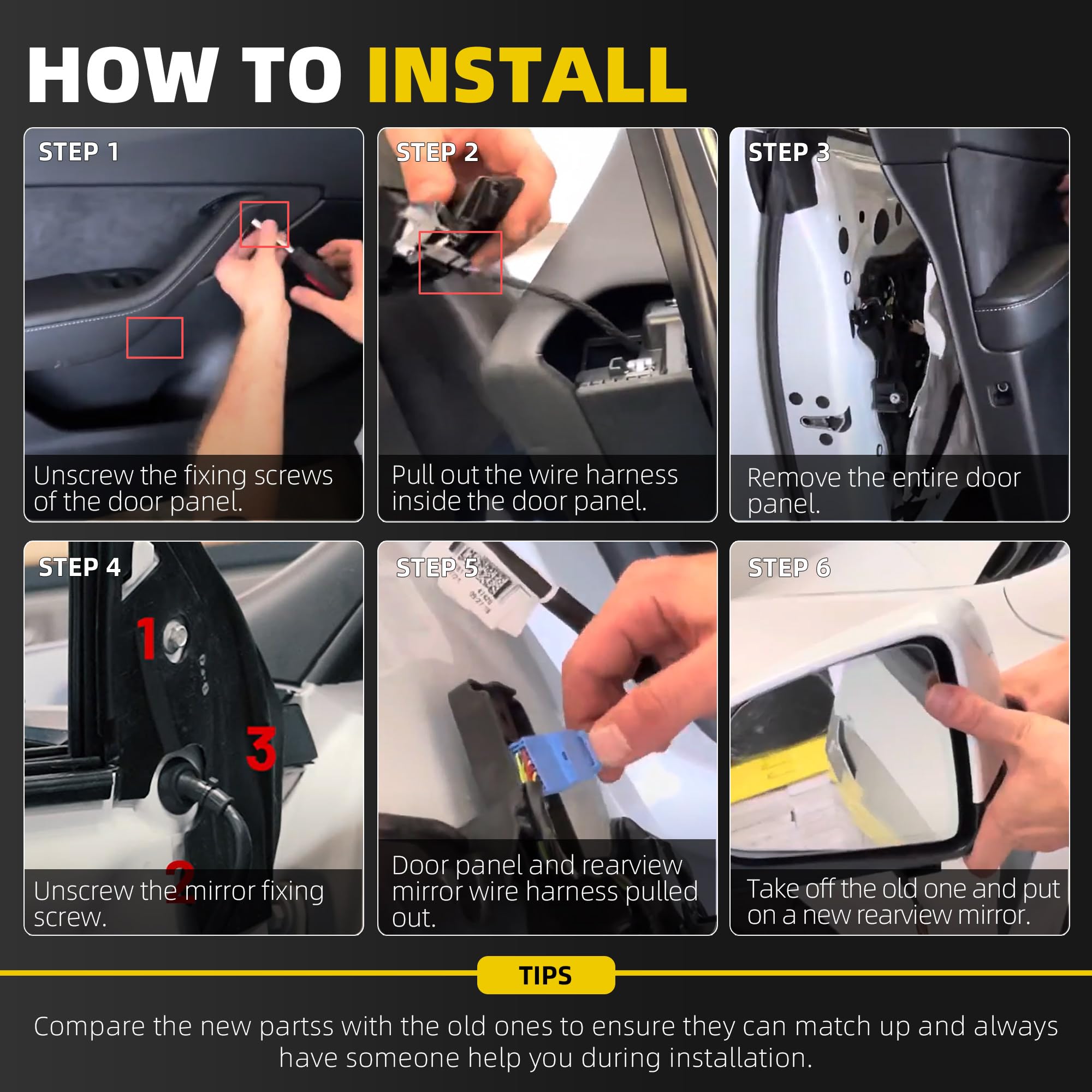 HOW TO INSTALL

STEP 1

Unscrew the fixing screws of the door panel.

STEP 2

Pull out the wire harness inside the door panel.

STEP 3

Remove the entire door panel.

STEP 4

1

3

2

Unscrew the mirror fixing screw.

STEP 5

Door panel and rearview mirror wire harness pulled out.

STEP 6

Take off the old one and put on a new rearview mirror.

TIPS

Compare the new partss with the old ones to ensure they can match up and always have someone help you during installation.