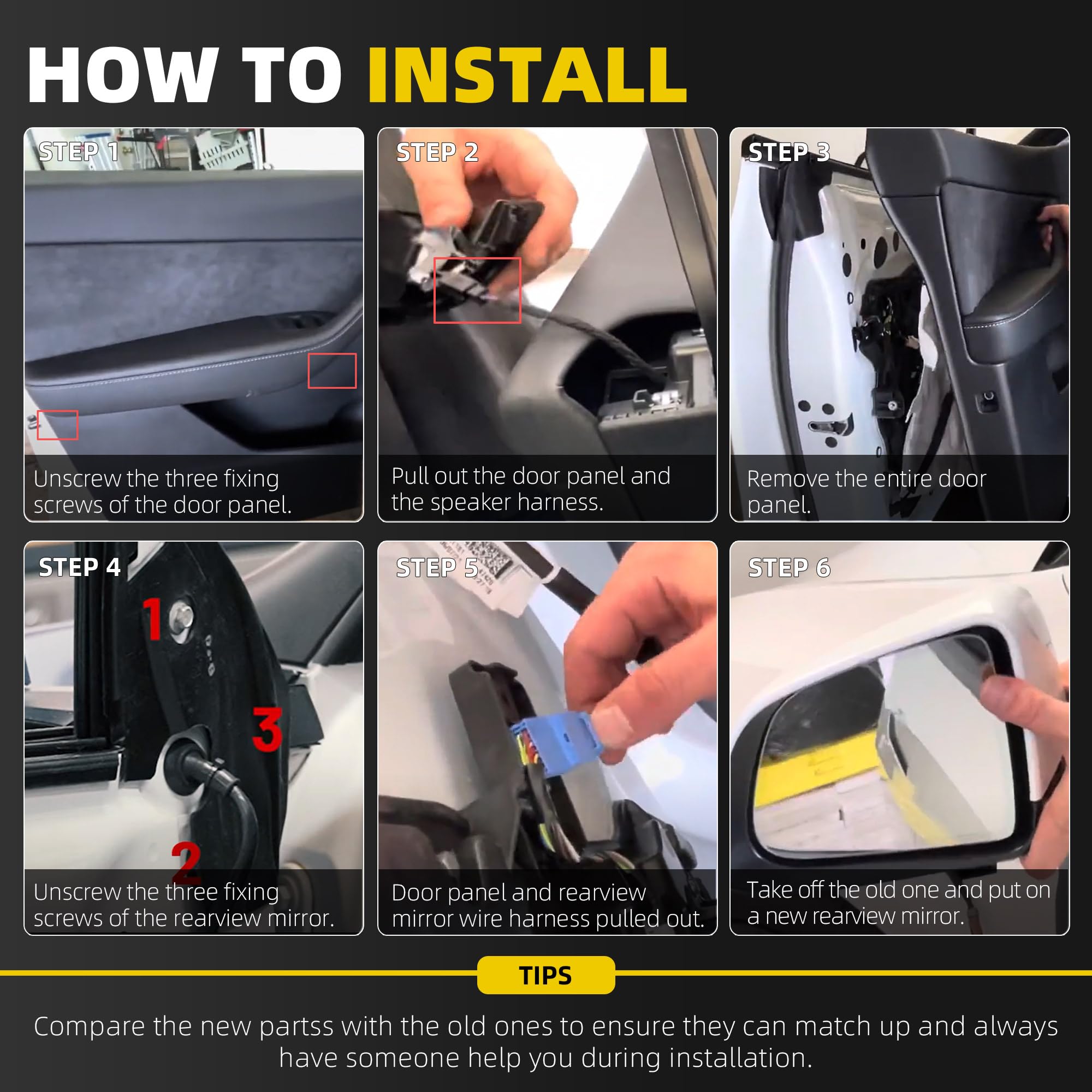 HOW TO INSTALL

STEP 1

Unscrew the three fixing screws of the door panel.

STEP 2

Pull out the door panel and the speaker harness.

STEP 3

Remove the entire door panel.

STEP 4

1

3

2

Unscrew the three fixing screws of the rearview mirror.

STEP 5

Door panel and rearview mirror wire harness pulled out.

STEP 6

Take off the old one and put on a new rearview mirror.

TIPS

Compare the new partss with the old ones to ensure they can match up and always have someone help you during installation.