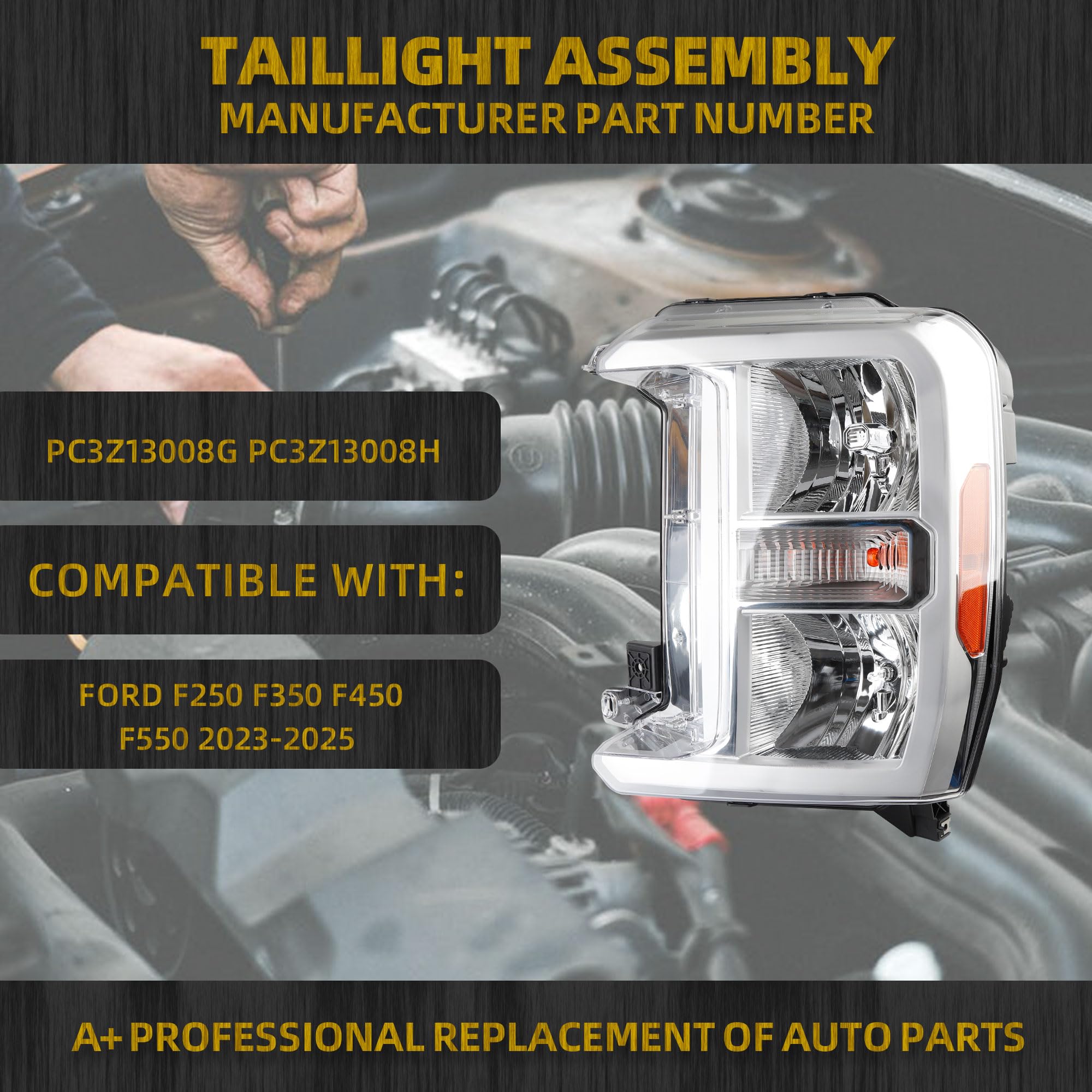 TAILLIGHT ASSEMBLY
MANUFACTURER PART NUMBER

PC3Z13008G PC3Z13008H

COMPATIBLE WITH:

FORD F250 F350 F450 F550 2023-2025

A+ PROFESSIONAL REPLACEMENT OF AUTO PARTS