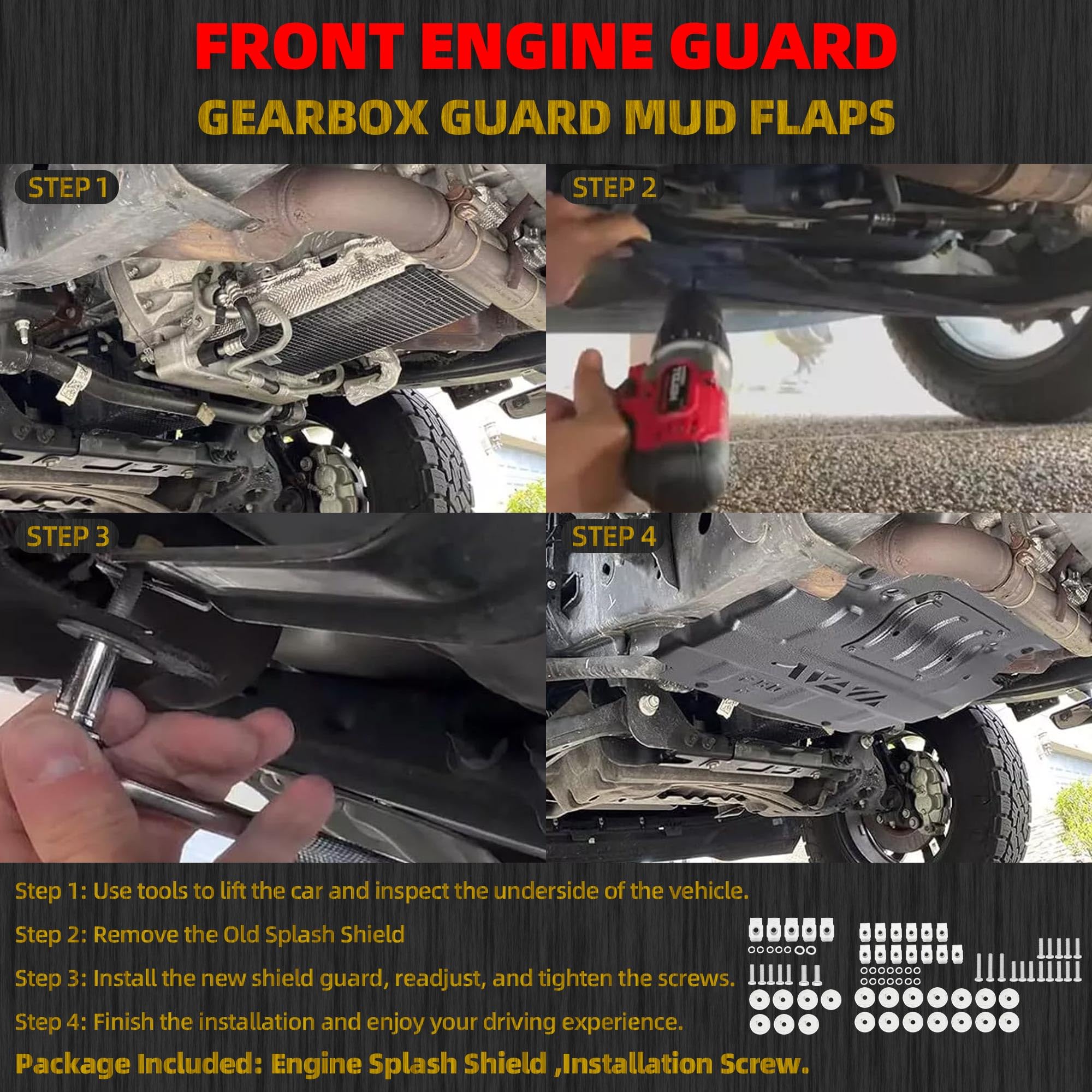 FRONT ENGINE GUARD
GEARBOX GUARD MUD FLAPS

STEP 1

STEP 2

STEP 3

STEP 4

Step 1: Use tools to lift the car and inspect the underside of the vehicle.

Step 2: Remove the Old Splash Shield

Step 3: Install the new shield guard, readjust, and tighten the screws.

Step 4: Finish the installation and enjoy your driving experience.

Package Included: Engine Splash Shield ,Installation Screw.