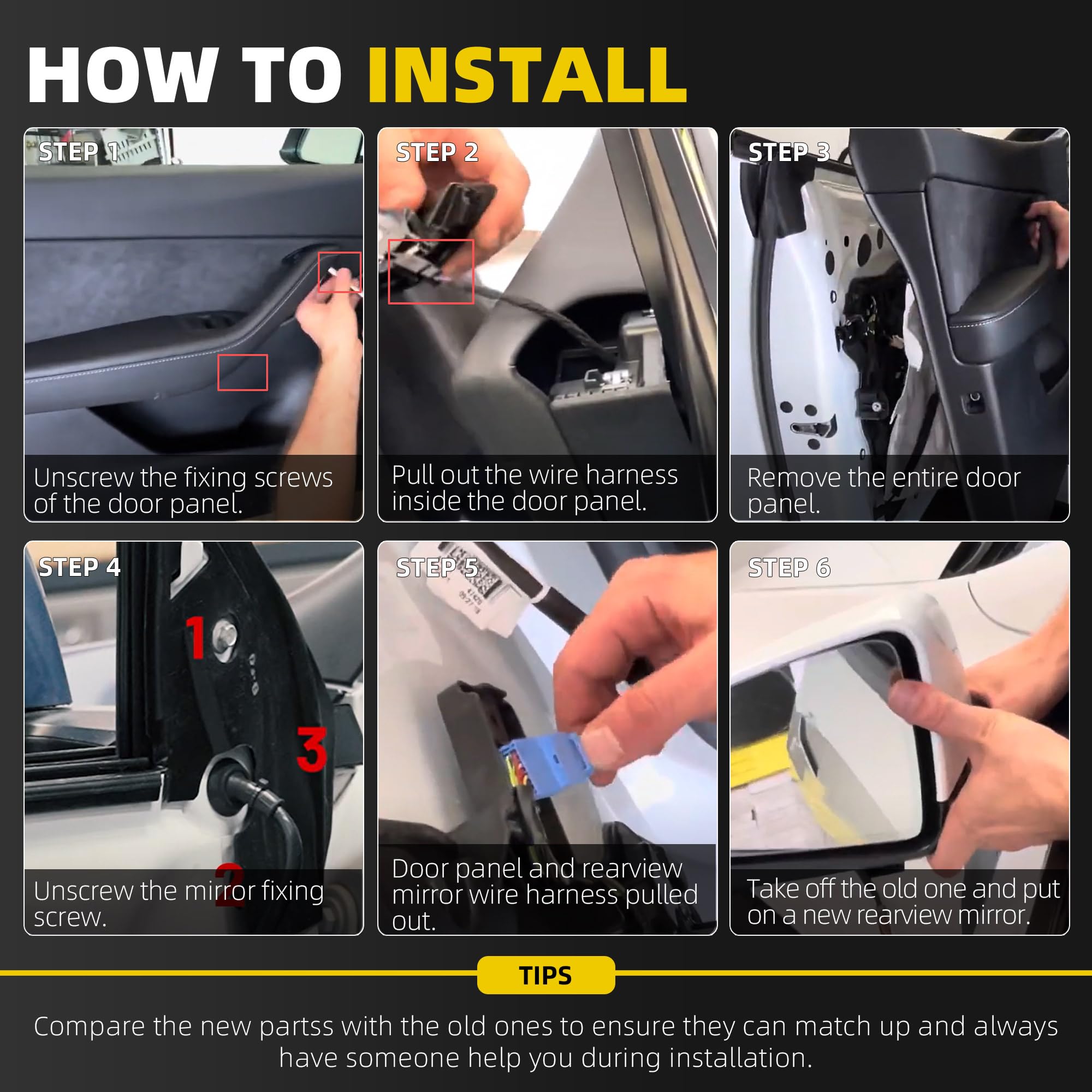 HOW TO INSTALL

STEP 1

Unscrew the fixing screws of the door panel.

STEP 2

Pull out the wire harness inside the door panel.

STEP 3

Remove the entire door panel.

STEP 4

1

3

2

Unscrew the mirror fixing screw.

STEP 5

Door panel and rearview mirror wire harness pulled out.

STEP 6

Take off the old one and put on a new rearview mirror.

TIPS

Compare the new partss with the old ones to ensure they can match up and always have someone help you during installation.