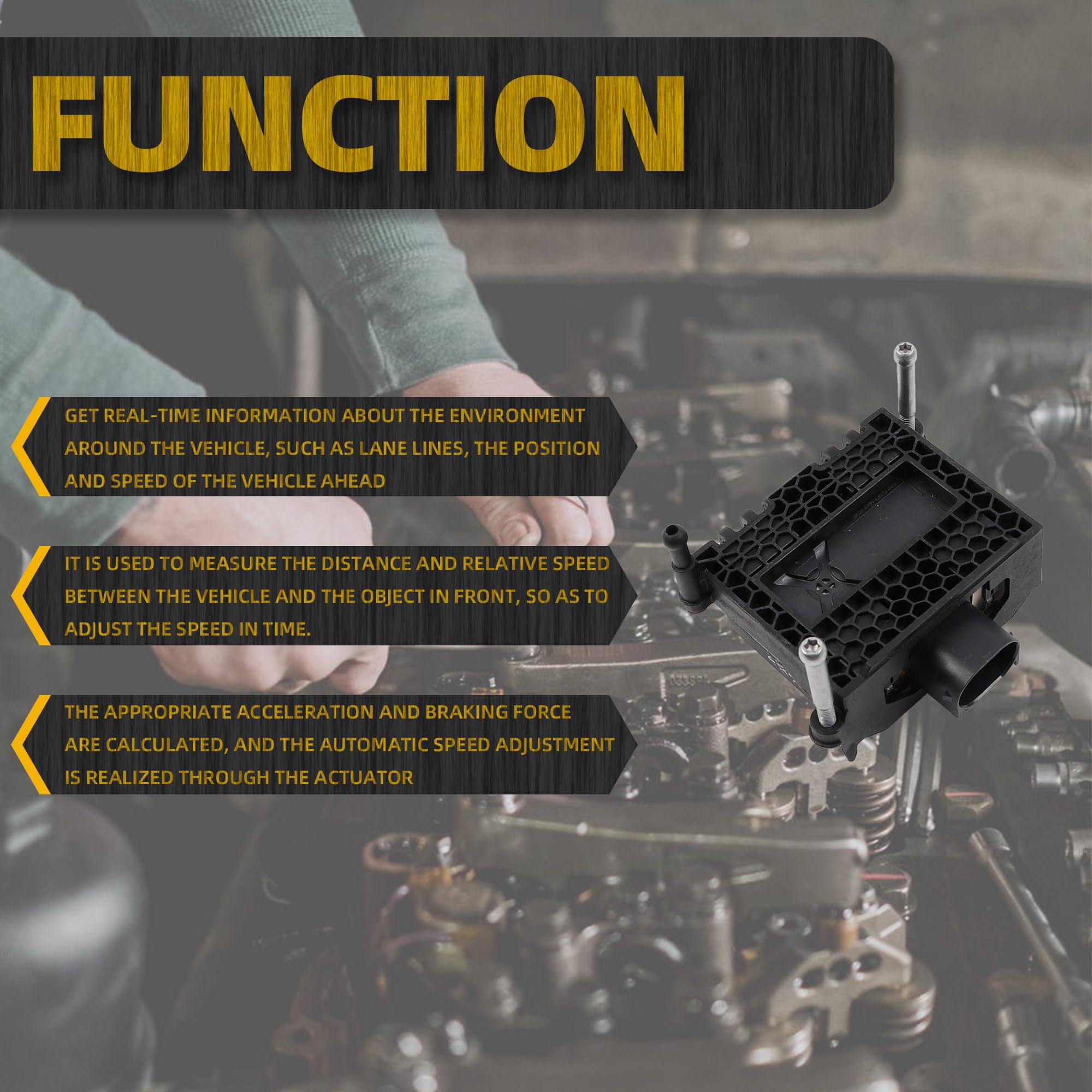 FUNCTION

GET REAL-TIME INFORMATION ABOUT THE ENVIRONMENT AROUND THE VEHICLE, SUCH AS LANE LINES, THE POSITION AND SPEED OF THE VEHICLE AHEAD

IT IS USED TO MEASURE THE DISTANCE AND RELATIVE SPEED BETWEEN THE VEHICLE AND THE OBJECT IN FRONT, SO AS TO ADJUST THE SPEED IN TIME.

THE APPROPRIATE ACCELERATION AND BRAKING FORCE ARE CALCULATED, AND THE AUTOMATIC SPEED ADJUSTMENT IS REALIZED THROUGH THE ACTUATOR