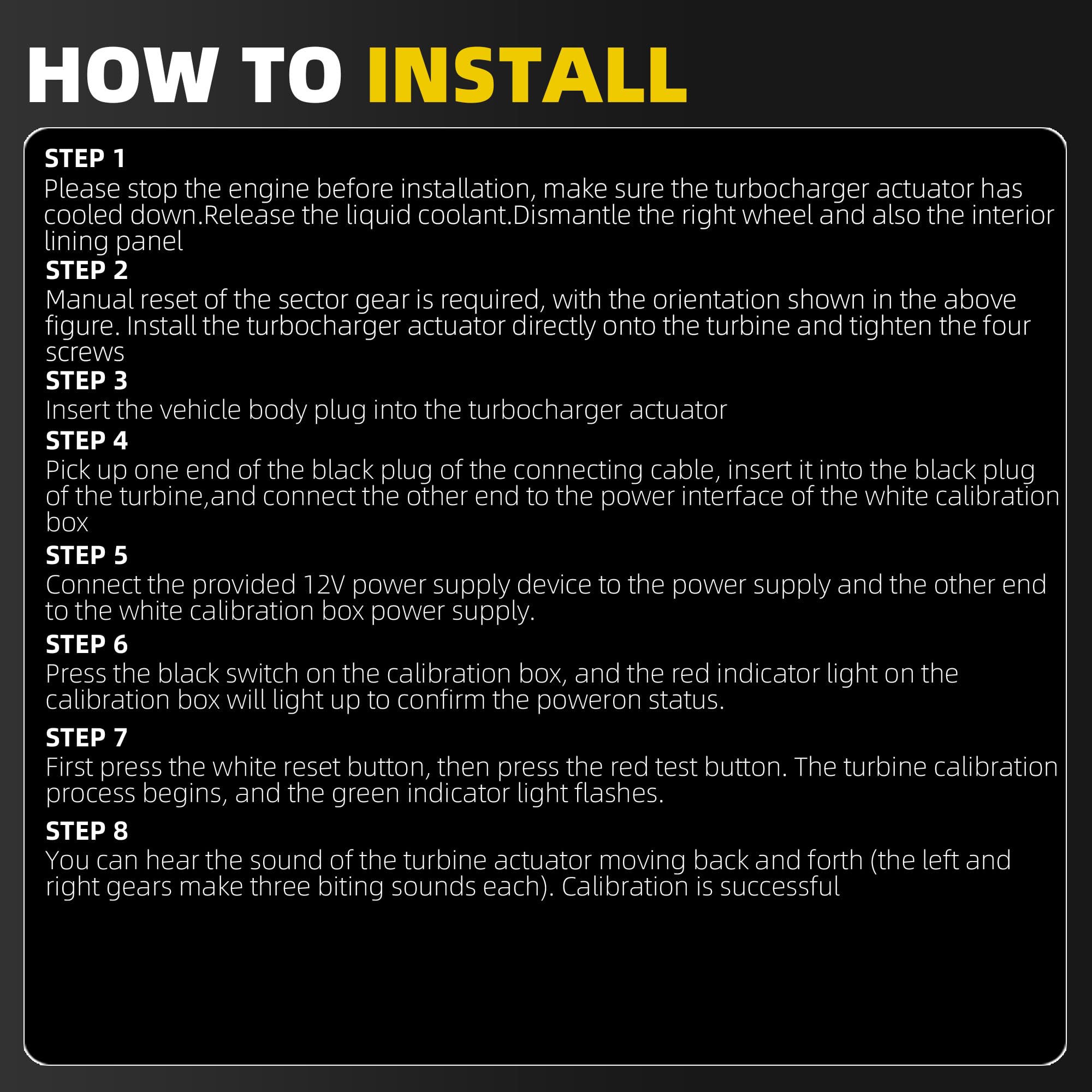 HOW TO INSTALL

STEP 1
Please stop the engine before installation, make sure the turbocharger actuator has cooled down.Release the liquid coolant.Dismantle the right wheel and also the interior lining panel

STEP 2
Manual reset of the sector gear is required, with the orientation shown in the above figure. Install the turbocharger actuator directly onto the turbine and tighten the four screws

STEP 3
Insert the vehicle body plug into the turbocharger actuator

STEP 4
Pick up one end of the black plug of the connecting cable, insert it into the black plug of the turbine,and connect the other end to the power interface of the white calibration box

STEP 5
Connect the provided 12V power supply device to the power supply and the other end to the white calibration box power supply.

STEP 6
Press the black switch on the calibration box, and the red indicator light on the calibration box will light up to confirm the poweron status.

STEP 7
First press the white reset button, then press the red test button. The turbine calibration process begins, and the green indicator light flashes.

STEP 8
You can hear the sound of the turbine actuator moving back and forth (the left and right gears make three biting sounds each). Calibration is successful