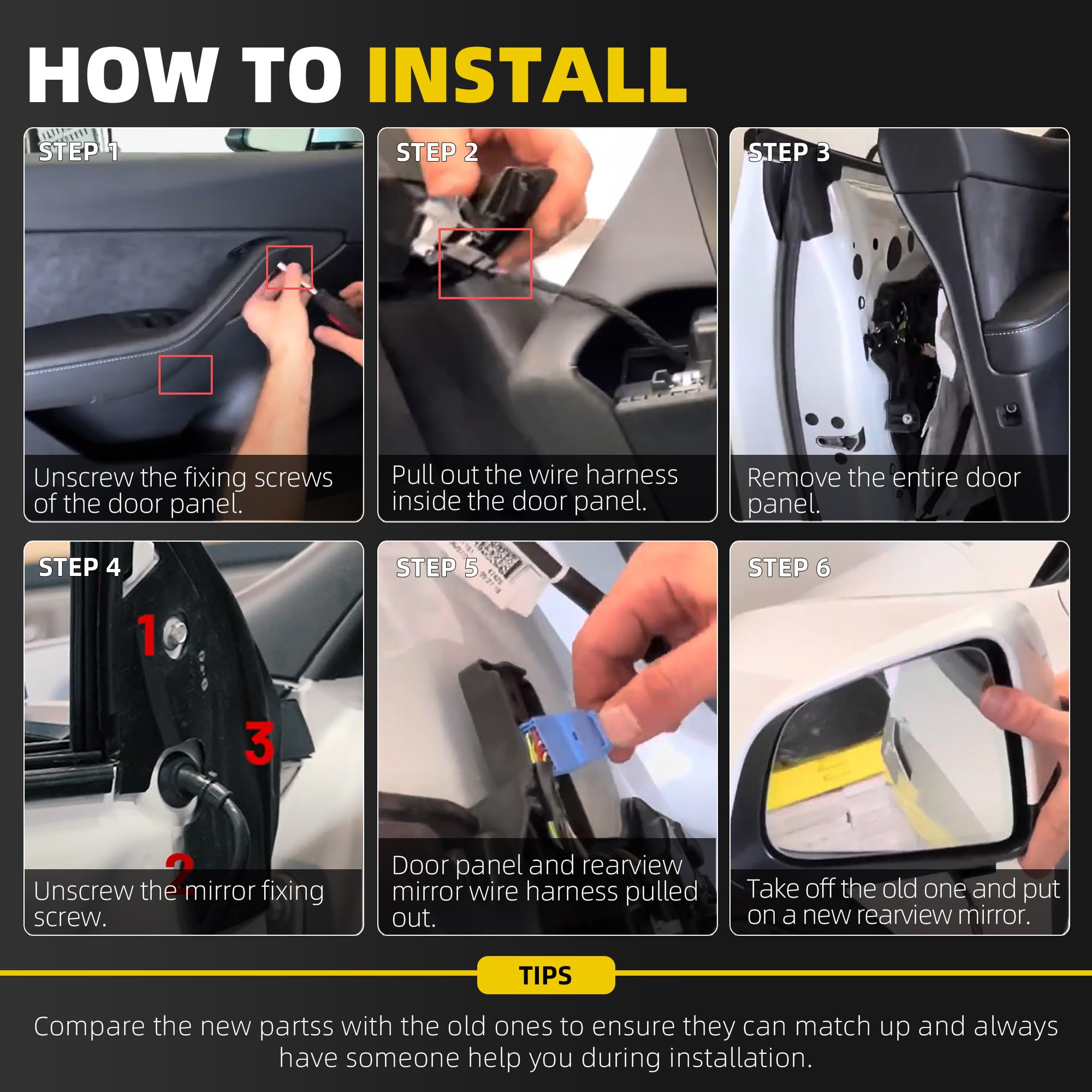 HOW TO INSTALL

STEP 1
Unscrew the fixing screws of the door panel.

STEP 2
Pull out the wire harness inside the door panel.

STEP 3
Remove the entire door panel.

STEP 4
1
3
2
Unscrew the mirror fixing screw.

STEP 5
Door panel and rearview mirror wire harness pulled out.

STEP 6
Take off the old one and put on a new rearview mirror.

TIPS
Compare the new partss with the old ones to ensure they can match up and always have someone help you during installation.