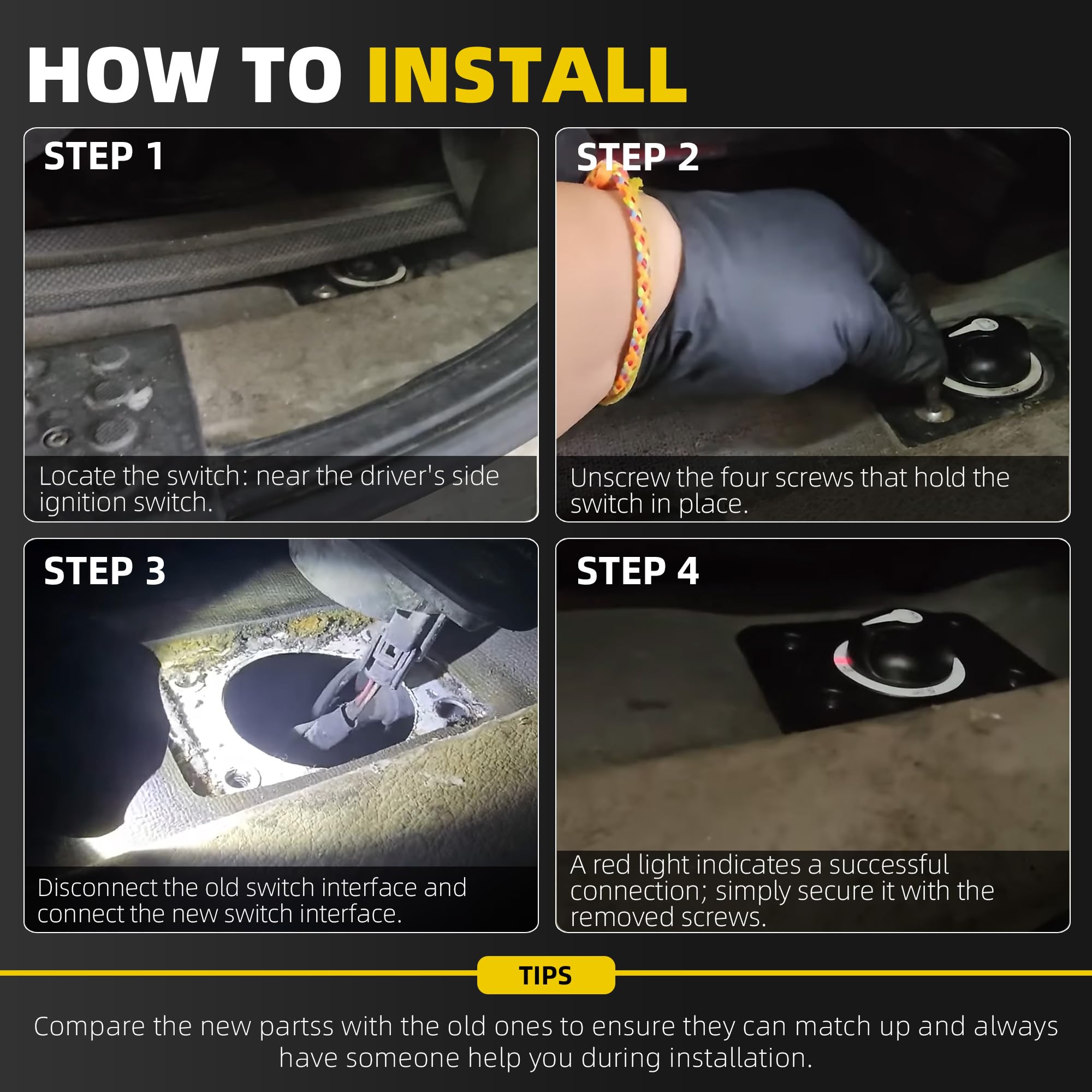 HOW TO INSTALL

STEP 1

Locate the switch: near the driver's side ignition switch.

STEP 2

Unscrew the four screws that hold the switch in place.

STEP 3

Disconnect the old switch interface and connect the new switch interface.

STEP 4

A red light indicates a successful connection; simply secure it with the removed screws.

TIPS

Compare the new partss with the old ones to ensure they can match up and always have someone help you during installation.