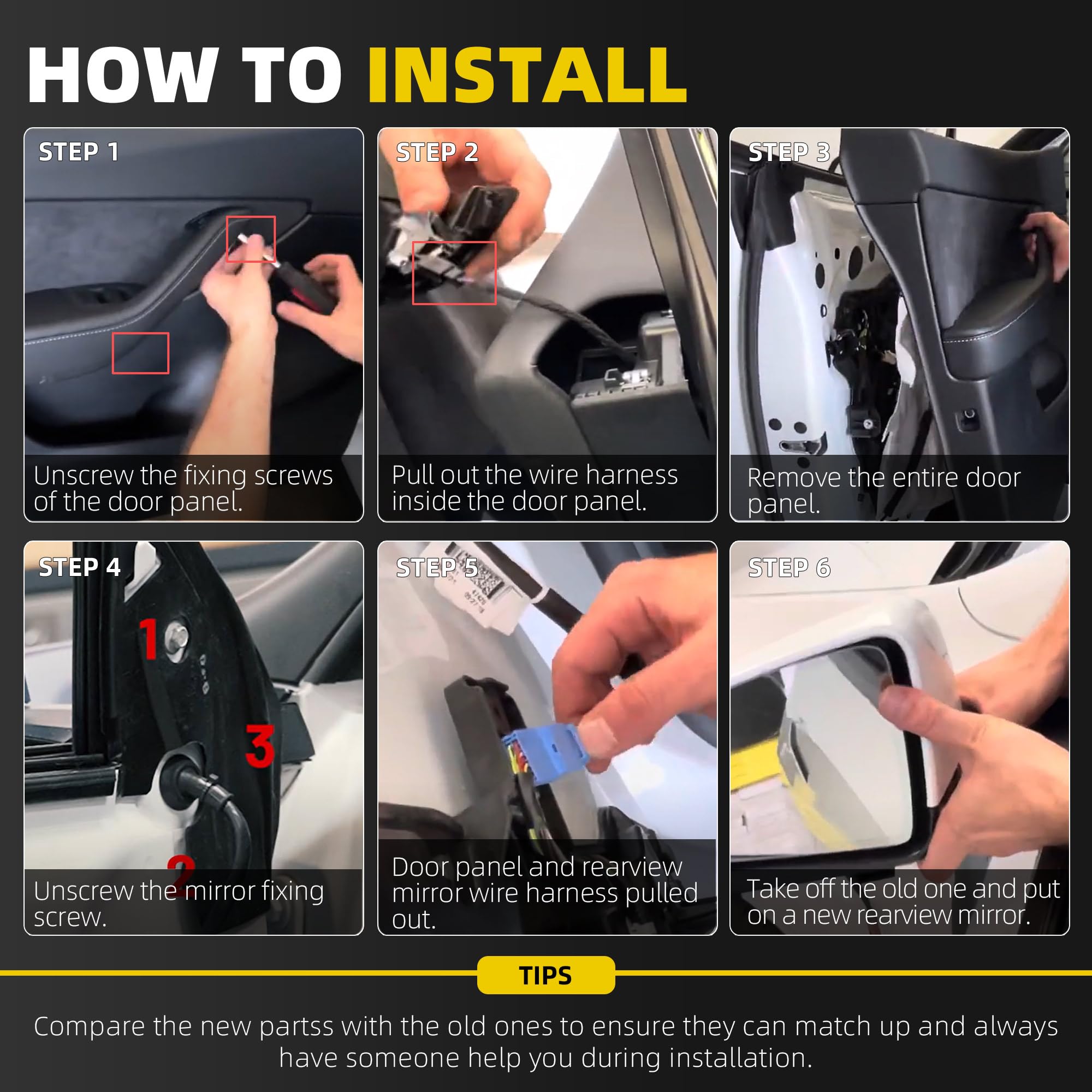 HOW TO INSTALL

STEP 1

Unscrew the fixing screws of the door panel.

STEP 2

Pull out the wire harness inside the door panel.

STEP 3

Remove the entire door panel.

STEP 4

1

3

2

Unscrew the mirror fixing screw.

STEP 5

Door panel and rearview mirror wire harness pulled out.

STEP 6

Take off the old one and put on a new rearview mirror.

TIPS

Compare the new partss with the old ones to ensure they can match up and always have someone help you during installation.