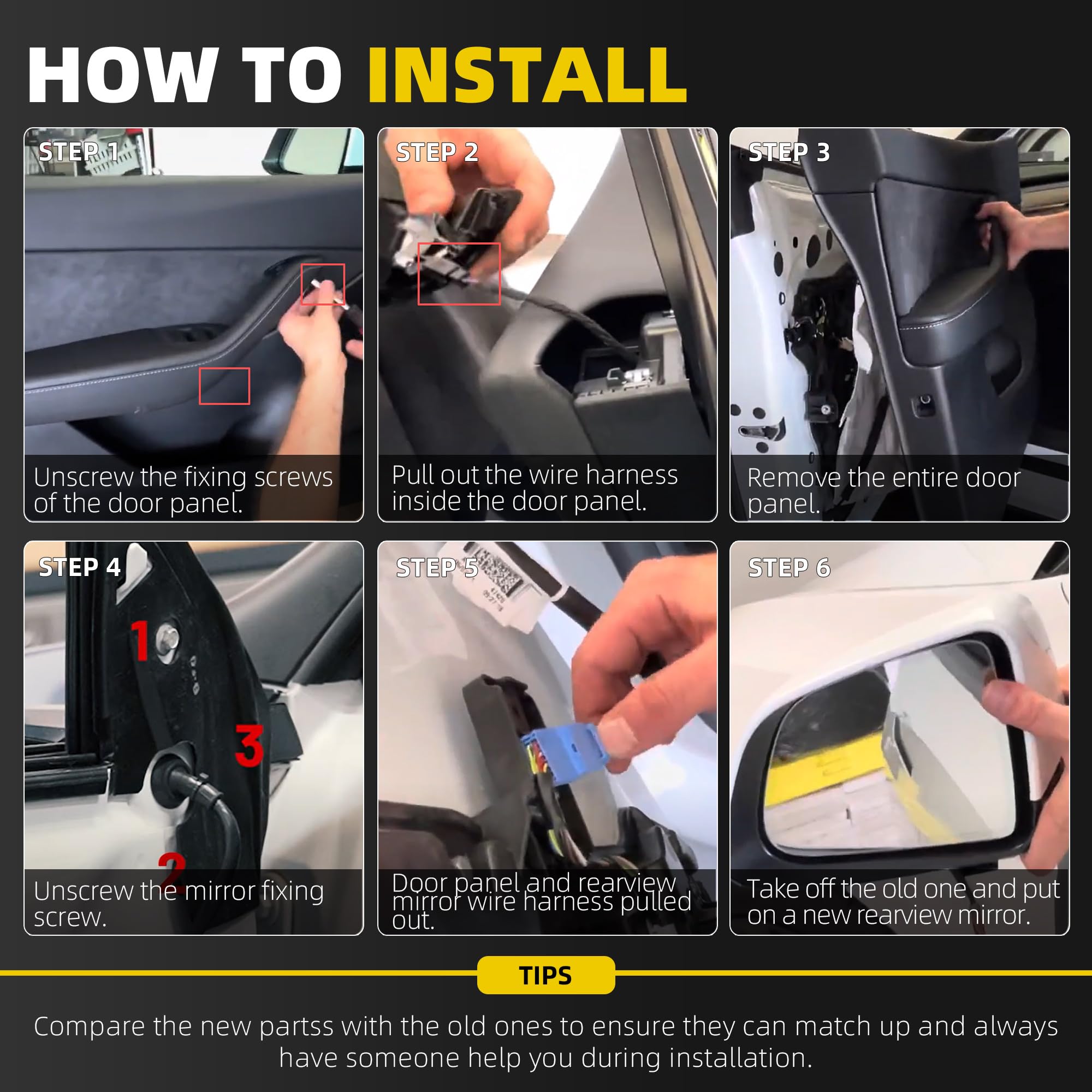 HOW TO INSTALL

STEP 1

Unscrew the fixing screws of the door panel.

STEP 2

Pull out the wire harness inside the door panel.

STEP 3

Remove the entire door panel.

STEP 4

1

3

2

Unscrew the mirror fixing screw.

STEP 5

Door panel and rearview mirror wire harness pulled out.

STEP 6

Take off the old one and put on a new rearview mirror.

TIPS

Compare the new partss with the old ones to ensure they can match up and always have someone help you during installation.