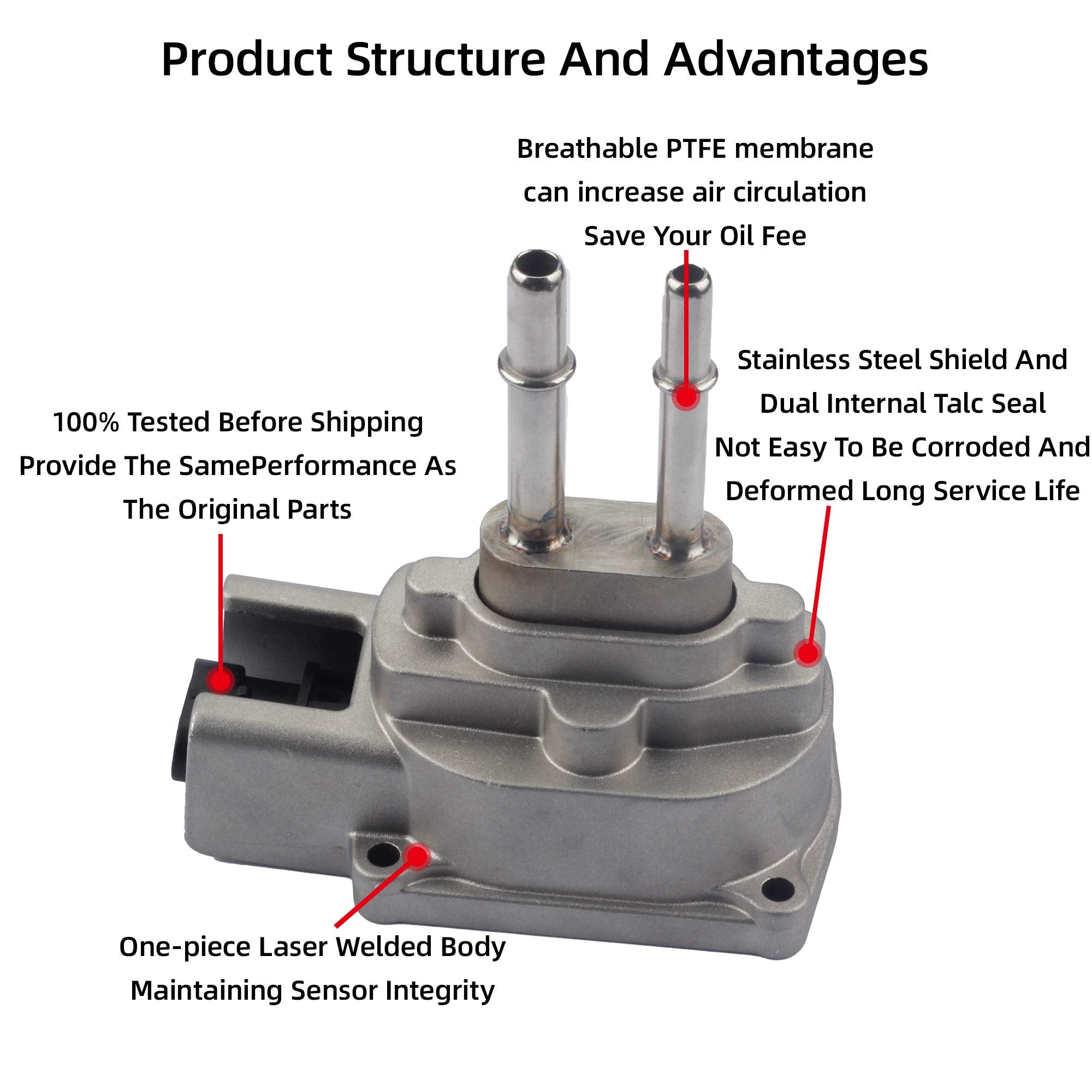 Product Structure And Advantages

Breathable PTFE membrane can increase air circulation Save Your Oil Fee

100% Tested Before Shipping Provide The SamePerformance As The Original Parts

Stainless Steel Shield And Dual Internal Talc Seal Not Easy To Be Corroded And Deformed Long Service Life

One-piece Laser Welded Body Maintaining Sensor Integrity