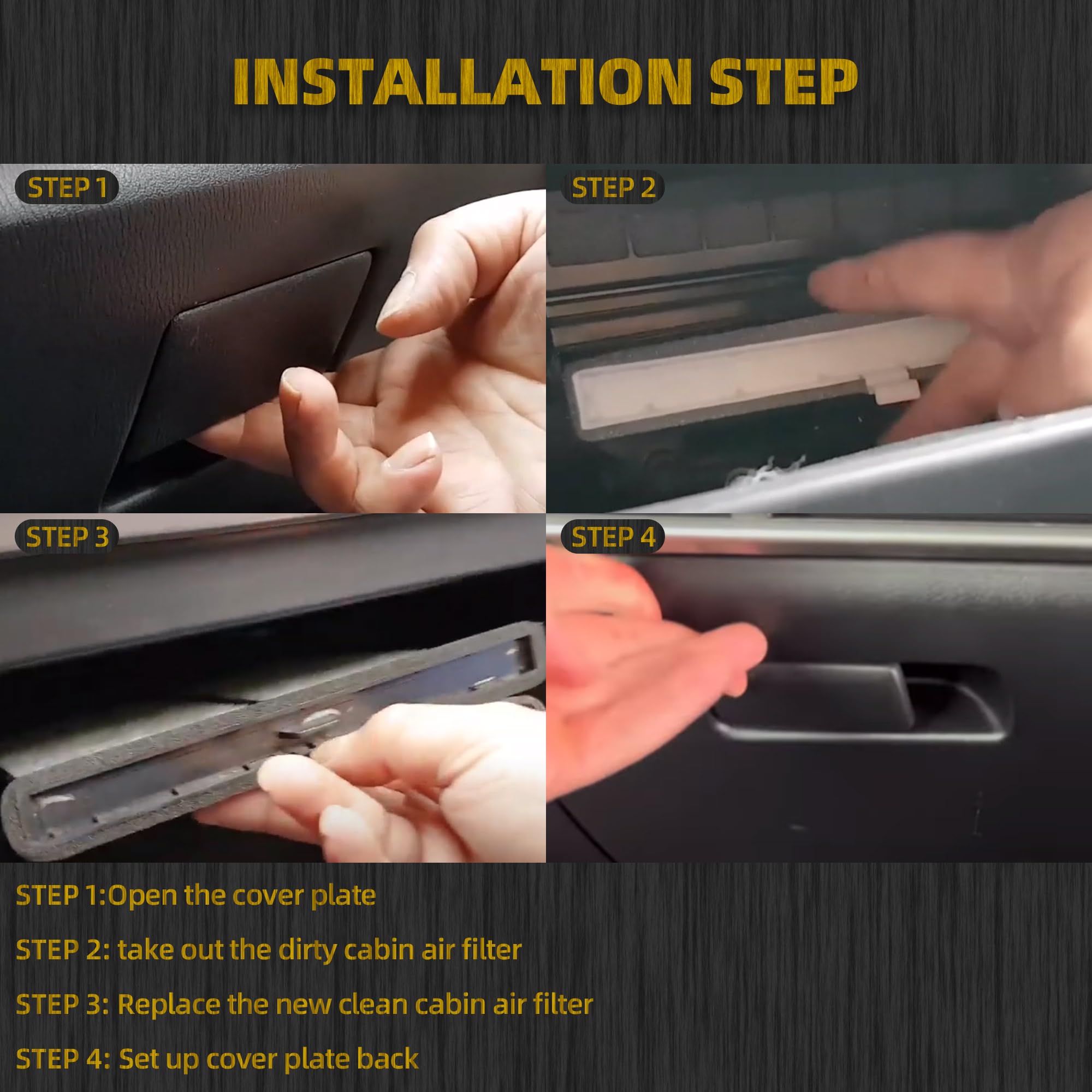 INSTALLATION STEP

STEP 1

STEP 2

STEP 3

STEP 4

STEP 1:Open the cover plate

STEP 2: take out the dirty cabin air filter

STEP 3: Replace the new clean cabin air filter

STEP 4: Set up cover plate back