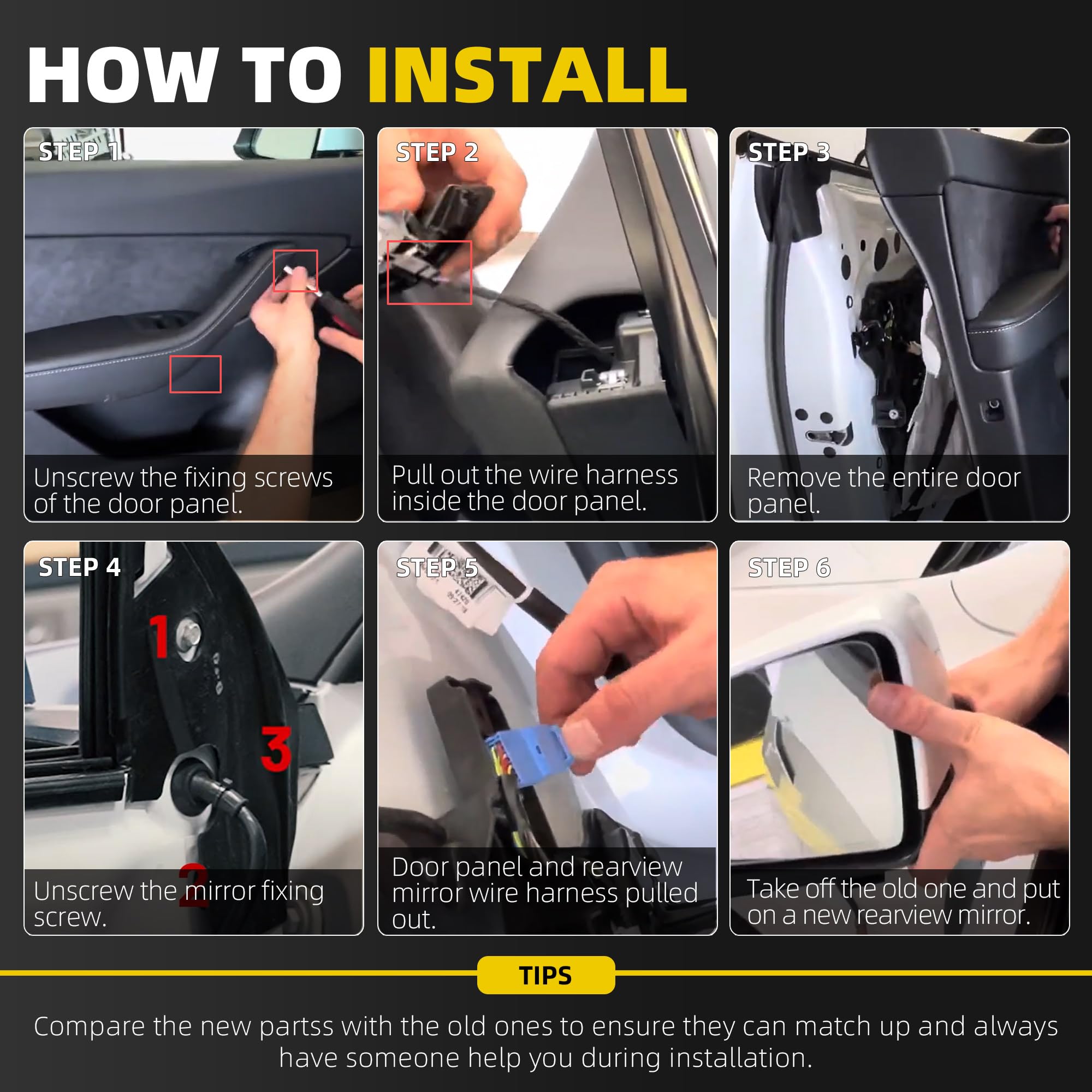 HOW TO INSTALL

STEP 1
Unscrew the fixing screws of the door panel.

STEP 2
Pull out the wire harness inside the door panel.

STEP 3
Remove the entire door panel.

STEP 4
1
3
2
Unscrew the mirror fixing screw.

STEP 5
Door panel and rearview mirror wire harness pulled out.

STEP 6
Take off the old one and put on a new rearview mirror.

TIPS
Compare the new partss with the old ones to ensure they can match up and always have someone help you during installation.