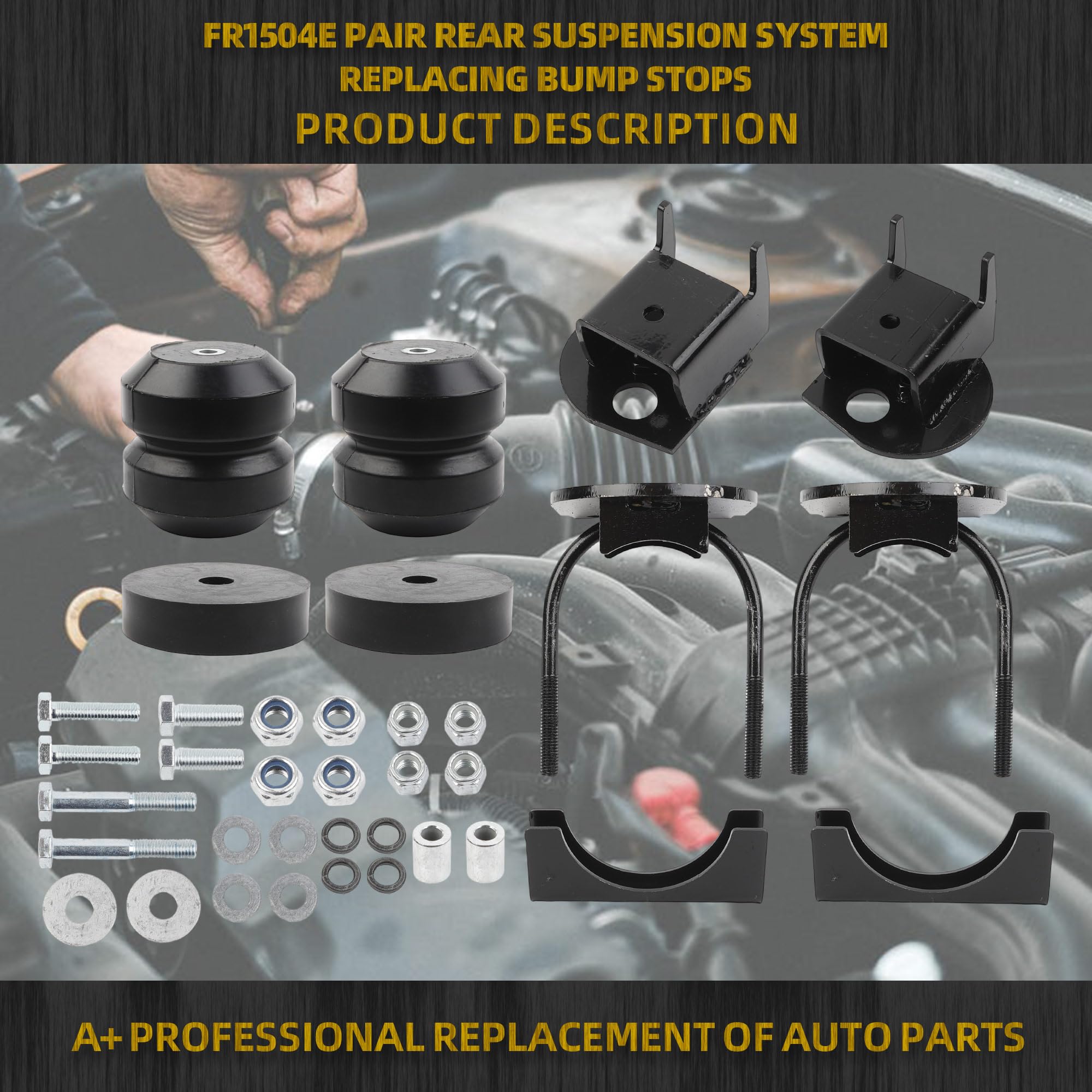 FR1504E PAIR REAR SUSPENSION SYSTEM
REPLACING BUMP STOPS
PRODUCT DESCRIPTION

A+ PROFESSIONAL REPLACEMENT OF AUTO PARTS