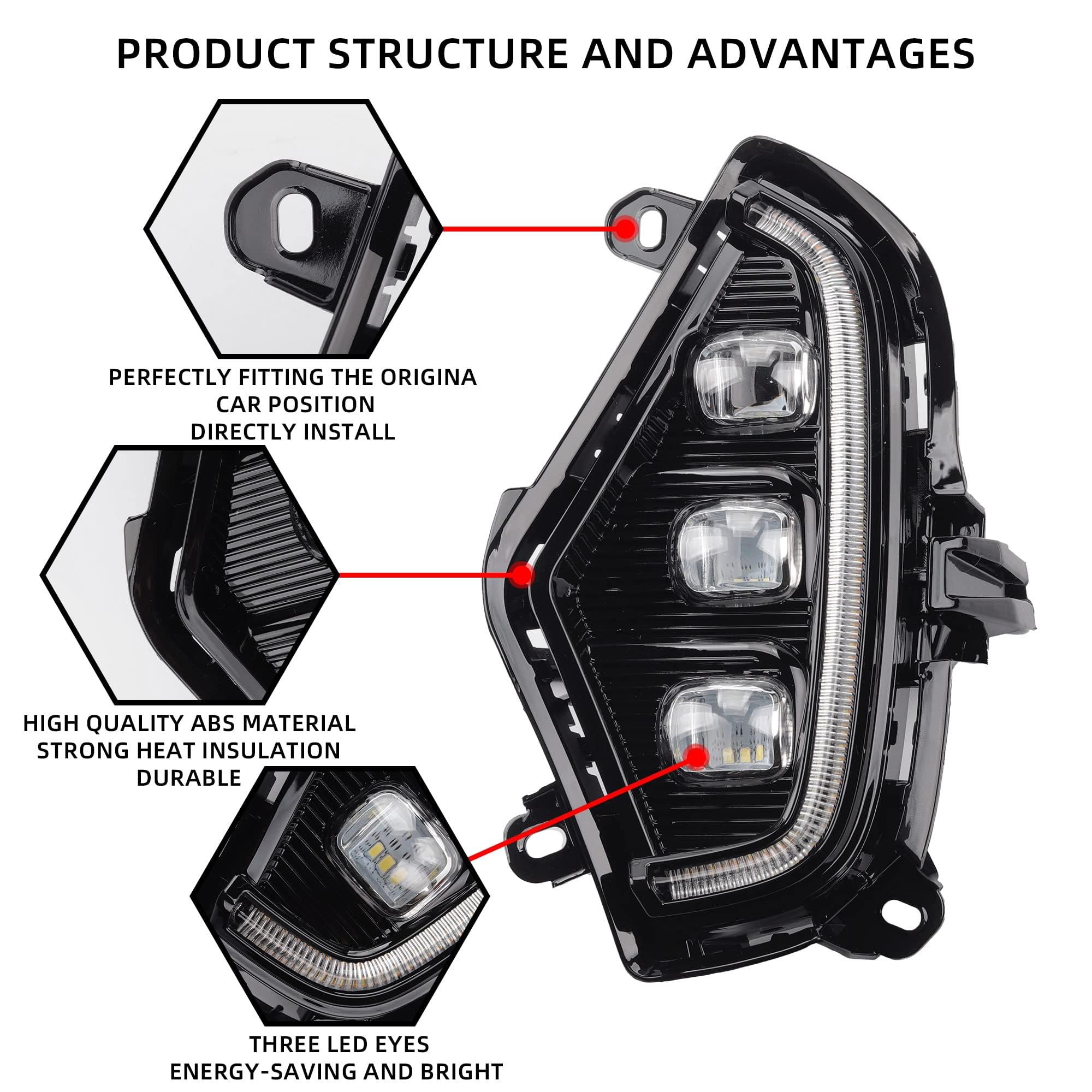 PRODUCT STRUCTURE AND ADVANTAGES

PERFECTLY FITTING THE ORIGINA
CAR POSITION
DIRECTLY INSTALL

HIGH QUALITY ABS MATERIAL
STRONG HEAT INSULATION
DURABLE

THREE LED EYES
ENERGY-SAVING AND BRIGHT