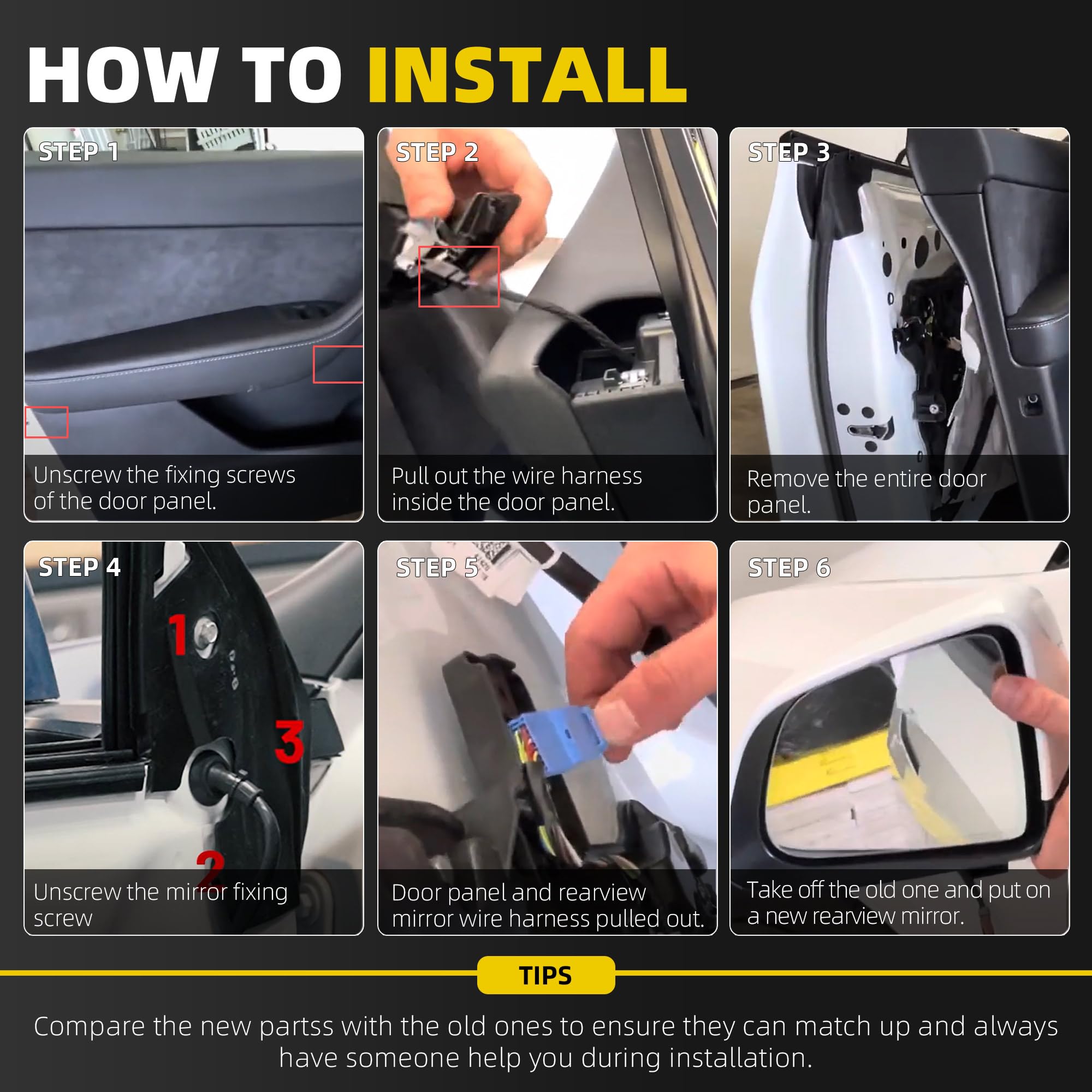 HOW TO INSTALL

STEP 1
Unscrew the fixing screws of the door panel.

STEP 2
Pull out the wire harness inside the door panel.

STEP 3
Remove the entire door panel.

STEP 4
1
3
2
Unscrew the mirror fixing screw

STEP 5
Door panel and rearview mirror wire harness pulled out.

STEP 6
Take off the old one and put on a new rearview mirror.

TIPS
Compare the new partss with the old ones to ensure they can match up and always have someone help you during installation.