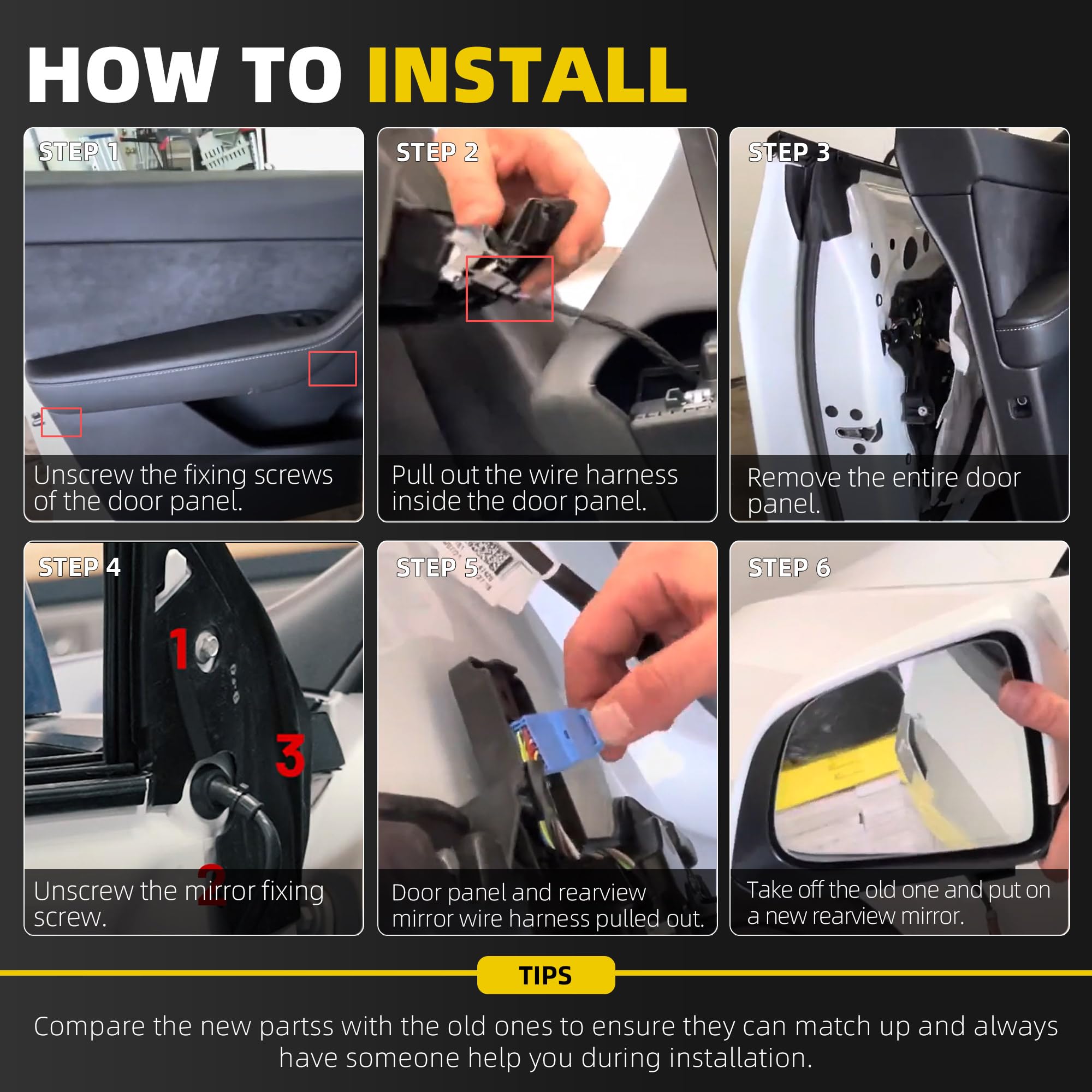 HOW TO INSTALL

STEP 1
Unscrew the fixing screws of the door panel.

STEP 2
Pull out the wire harness inside the door panel.

STEP 3
Remove the entire door panel.

STEP 4
1
3
2
Unscrew the mirror fixing screw.

STEP 5
Door panel and rearview mirror wire harness pulled out.

STEP 6
Take off the old one and put on a new rearview mirror.

TIPS
Compare the new partss with the old ones to ensure they can match up and always have someone help you during installation.