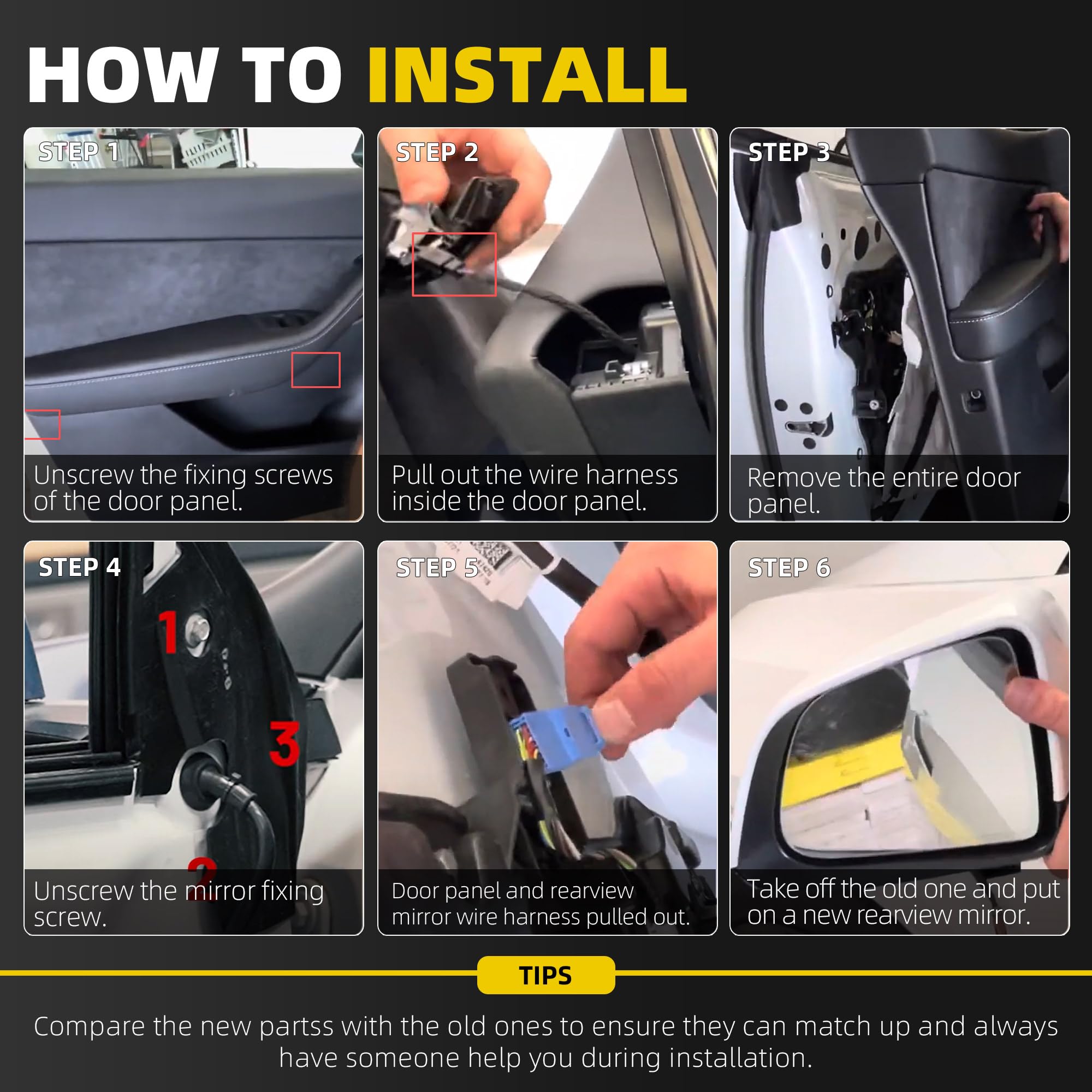 HOW TO INSTALL

STEP 1

Unscrew the fixing screws of the door panel.

STEP 2

Pull out the wire harness inside the door panel.

STEP 3

Remove the entire door panel.

STEP 4

1

3

2

Unscrew the mirror fixing screw.

STEP 5

Door panel and rearview mirror wire harness pulled out.

STEP 6

Take off the old one and put on a new rearview mirror.

TIPS

Compare the new partss with the old ones to ensure they can match up and always have someone help you during installation.