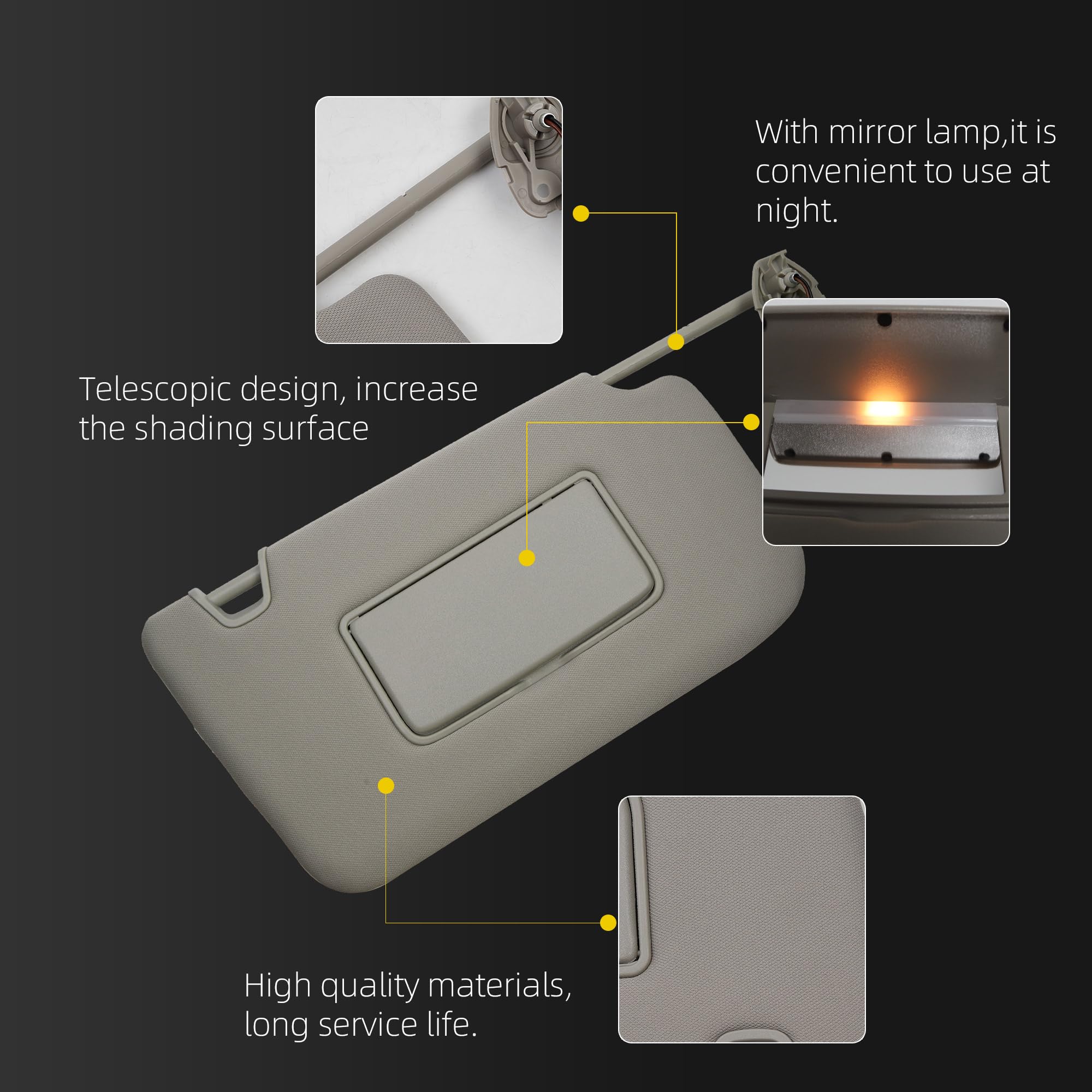 With mirror lamp,it is convenient to use at night.

Telescopic design, increase the shading surface

High quality materials, long service life.