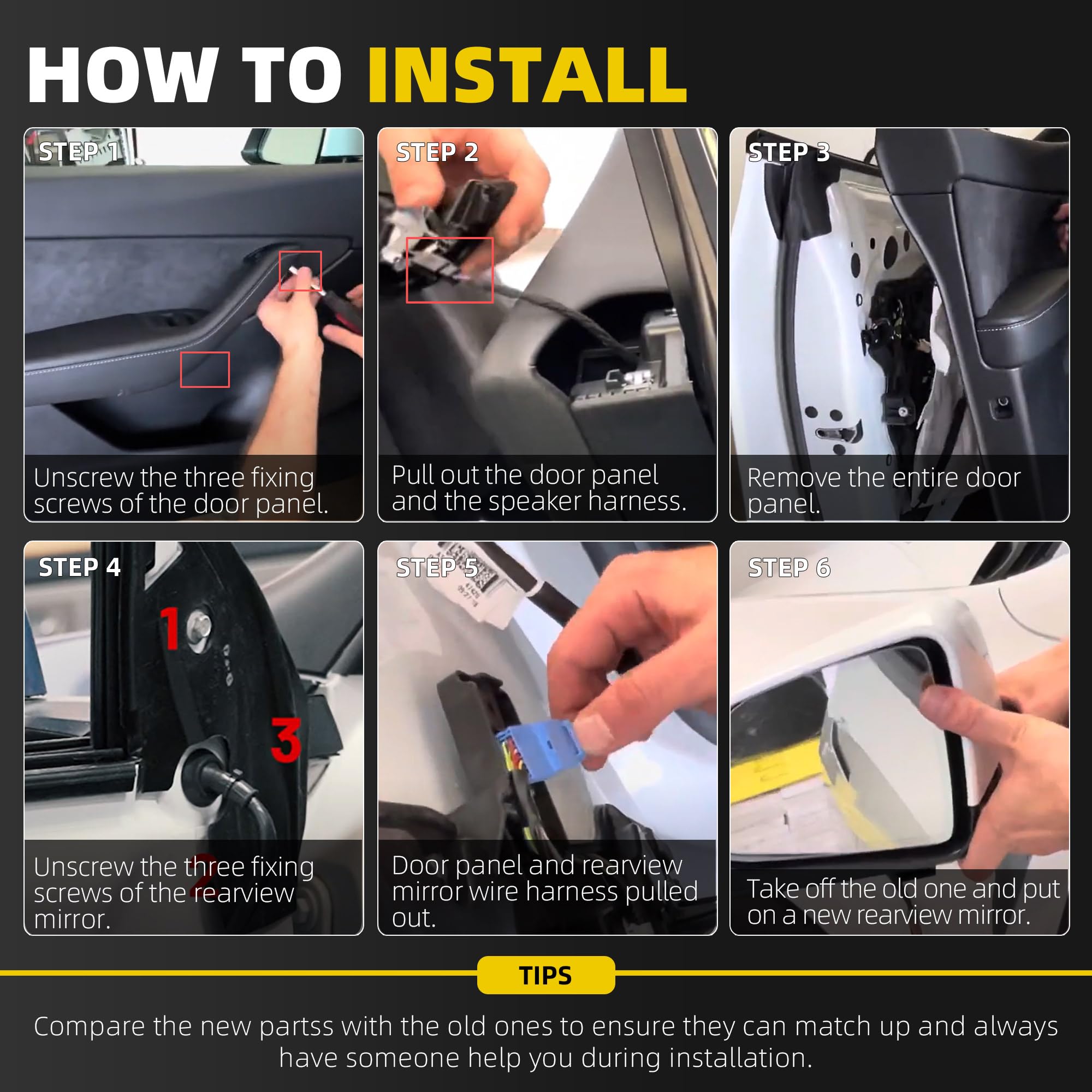 HOW TO INSTALL

STEP 1
Unscrew the three fixing screws of the door panel.

STEP 2
Pull out the door panel and the speaker harness.

STEP 3
Remove the entire door panel.

STEP 4
1
3
2
Unscrew the three fixing screws of the rearview mirror.

STEP 5
Door panel and rearview mirror wire harness pulled out.

STEP 6
Take off the old one and put on a new rearview mirror.

TIPS
Compare the new partss with the old ones to ensure they can match up and always have someone help you during installation.