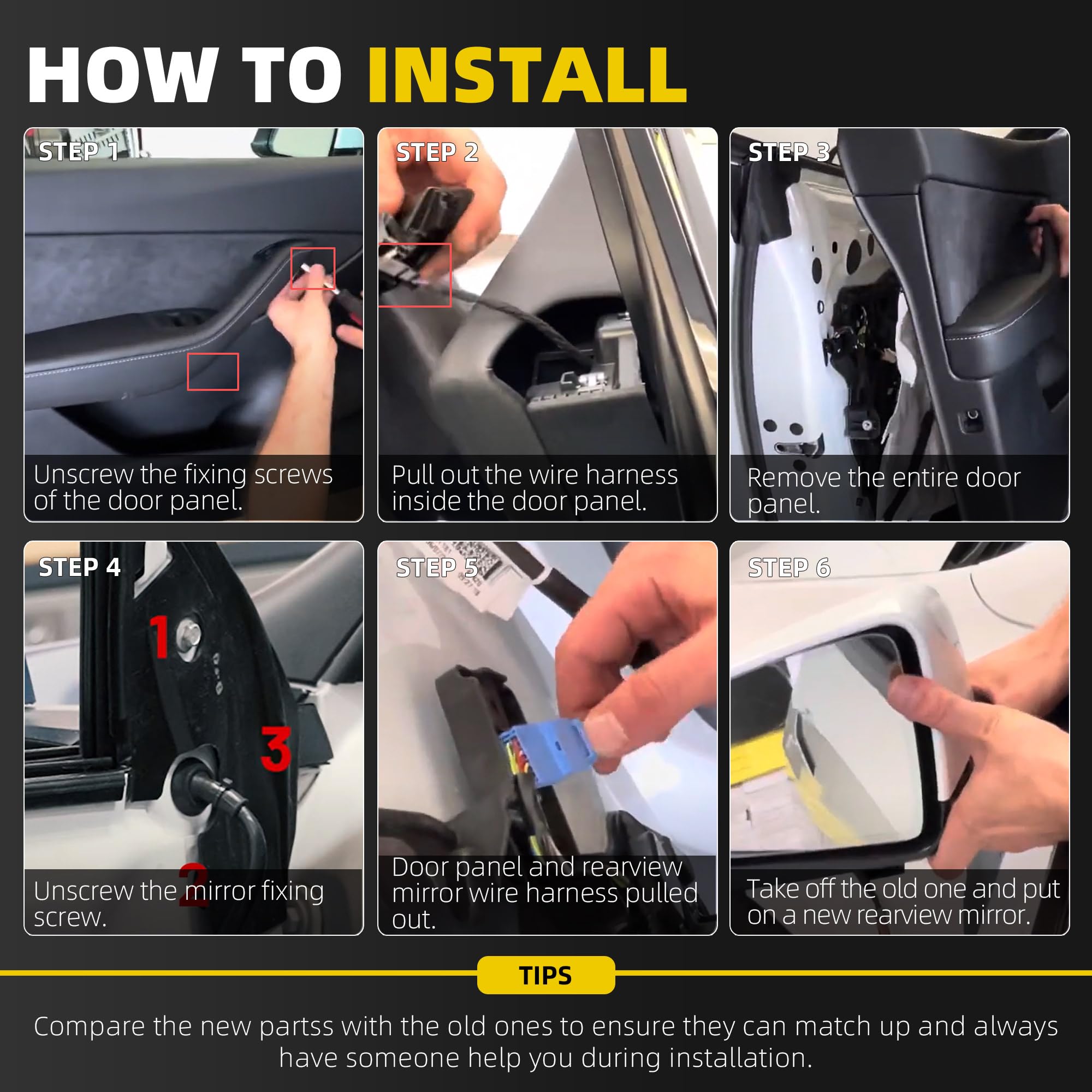 HOW TO INSTALL

STEP 1

Unscrew the fixing screws of the door panel.

STEP 2

Pull out the wire harness inside the door panel.

STEP 3

Remove the entire door panel.

STEP 4

1

3

2

Unscrew the mirror fixing screw.

STEP 5

Door panel and rearview mirror wire harness pulled out.

STEP 6

Take off the old one and put on a new rearview mirror.

TIPS

Compare the new partss with the old ones to ensure they can match up and always have someone help you during installation.